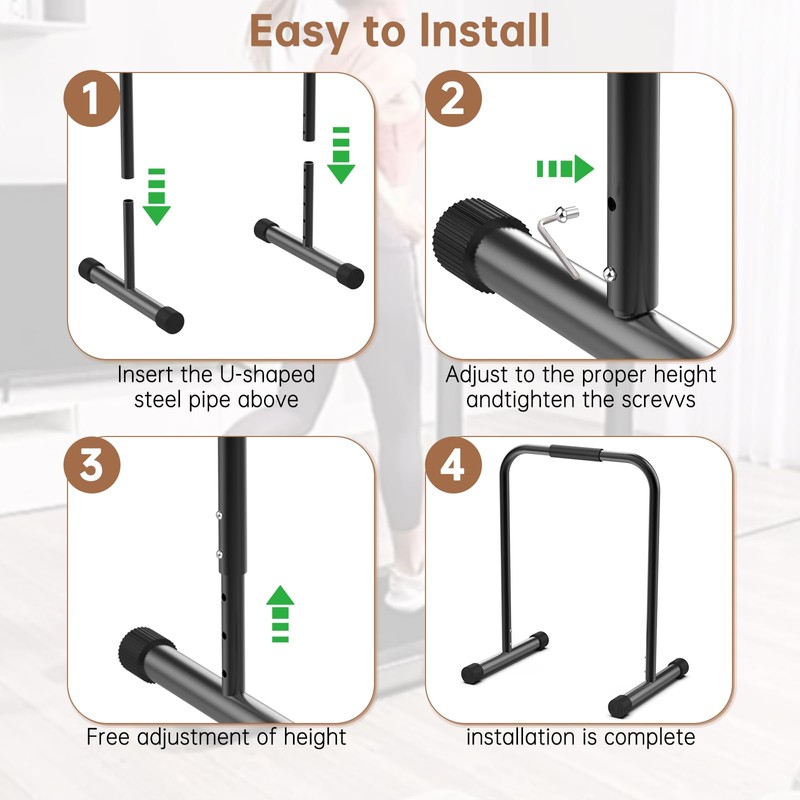 Easy to Install

1

Insert the U-shaped steel pipe above

2

Adjust to the proper height andtighten the screvvs

3

Free adjustment of height

4

installation is complete