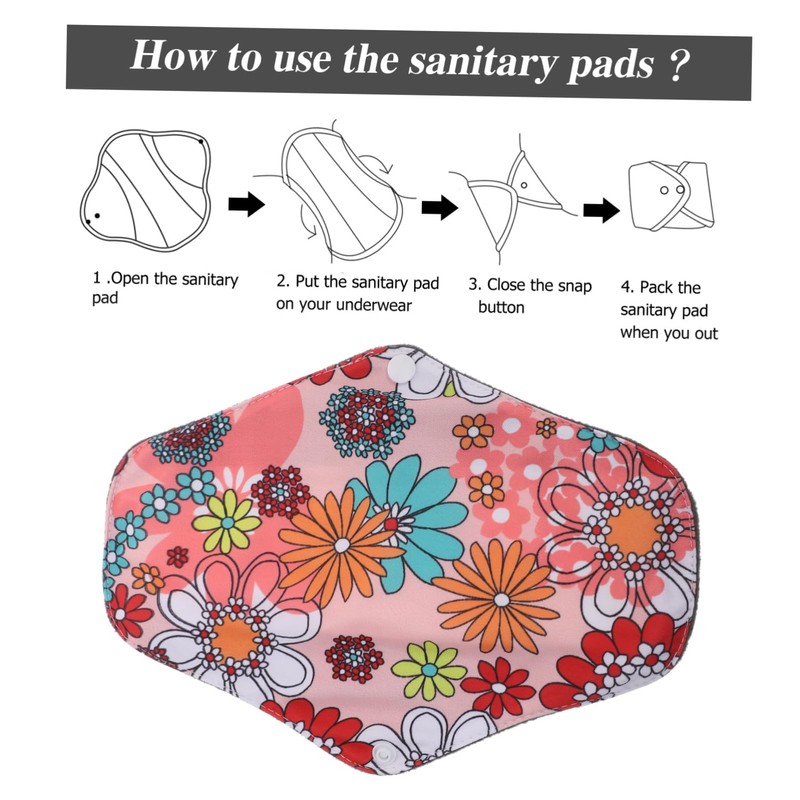 How to use the sanitary pads ?

1 .Open the sanitary pad

2. Put the sanitary pad on your underwear

3. Close the snap button

4. Pack the sanitary pad when you out