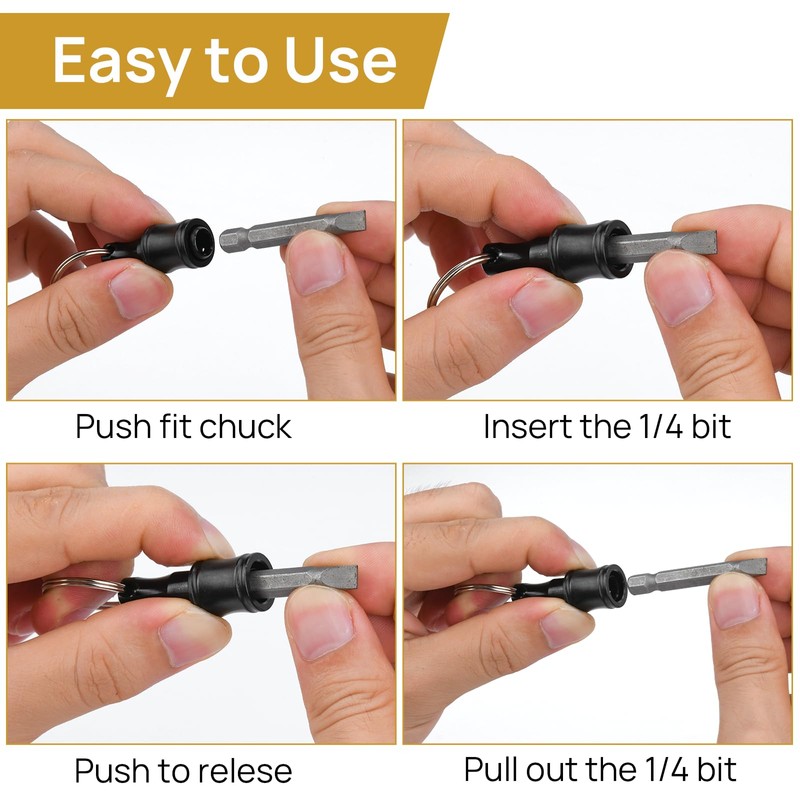 Easy to Use

Push fit chuck

Insert the 1/4 bit

Push to relese

Pull out the 1/4 bit