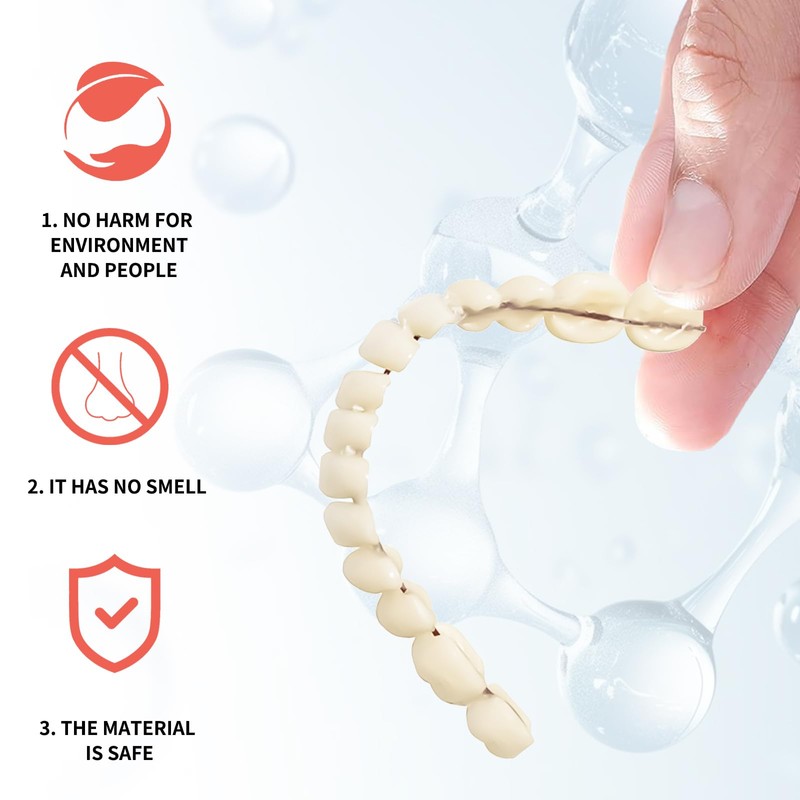 1. NO HARM FOR ENVIRONMENT AND PEOPLE

2. IT HAS NO SMELL

3. THE MATERIAL IS SAFE