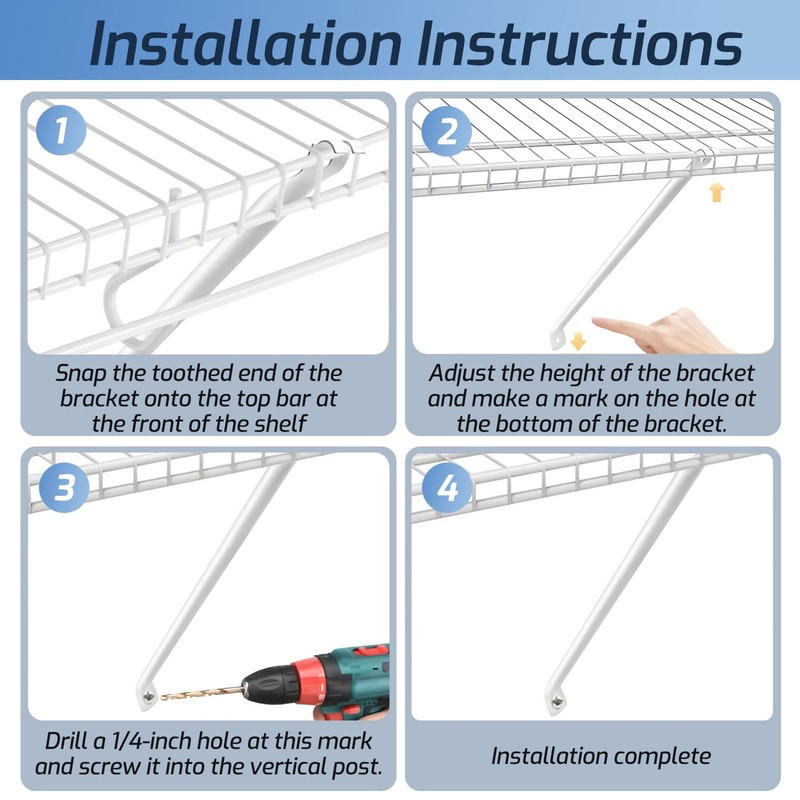 Installation Instructions

1

Snap the toothed end of the bracket onto the top bar at the front of the shelf

2

Adjust the height of the bracket and make a mark on the hole at the bottom of the bracket.

3

Drill a 1/4-inch hole at this mark and screw it into the vertical post.

4

Installation complete