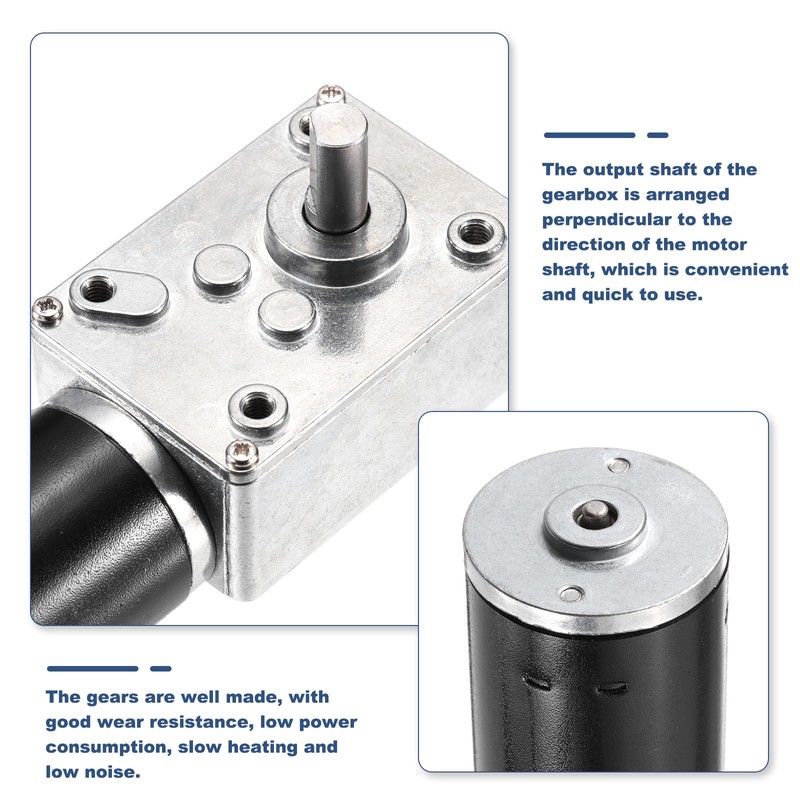 The output shaft of the gearbox is arranged perpendicular to the direction of the motor shaft, which is convenient and quick to use.

The gears are well made, with good wear resistance, low power consumption, slow heating and low noise.