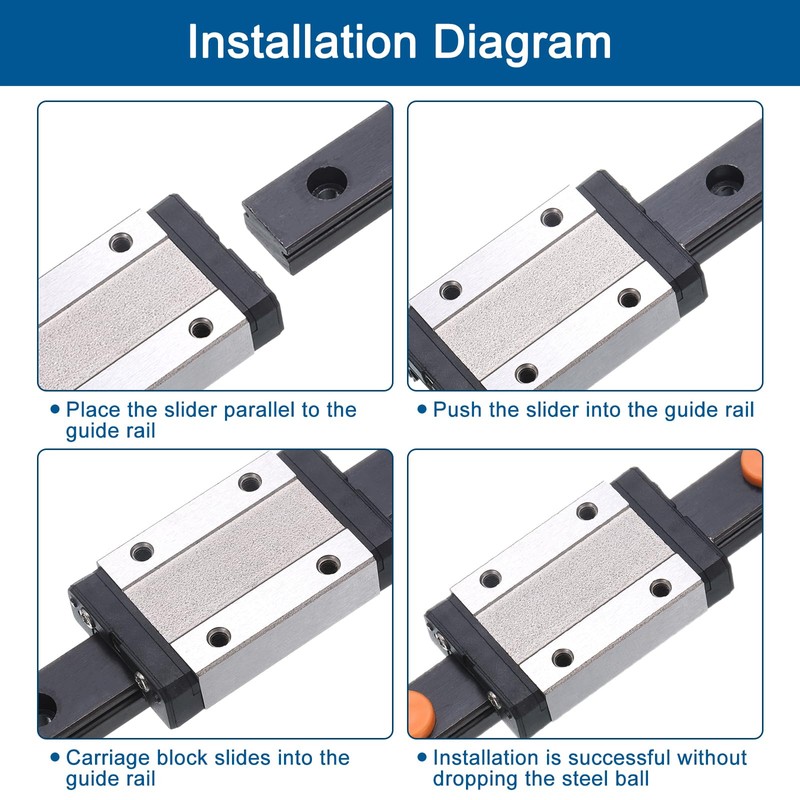 Installation Diagram

• Place the slider parallel to the guide rail

• Push the slider into the guide rail

• Carriage block slides into the guide rail

• Installation is successful without dropping the steel ball