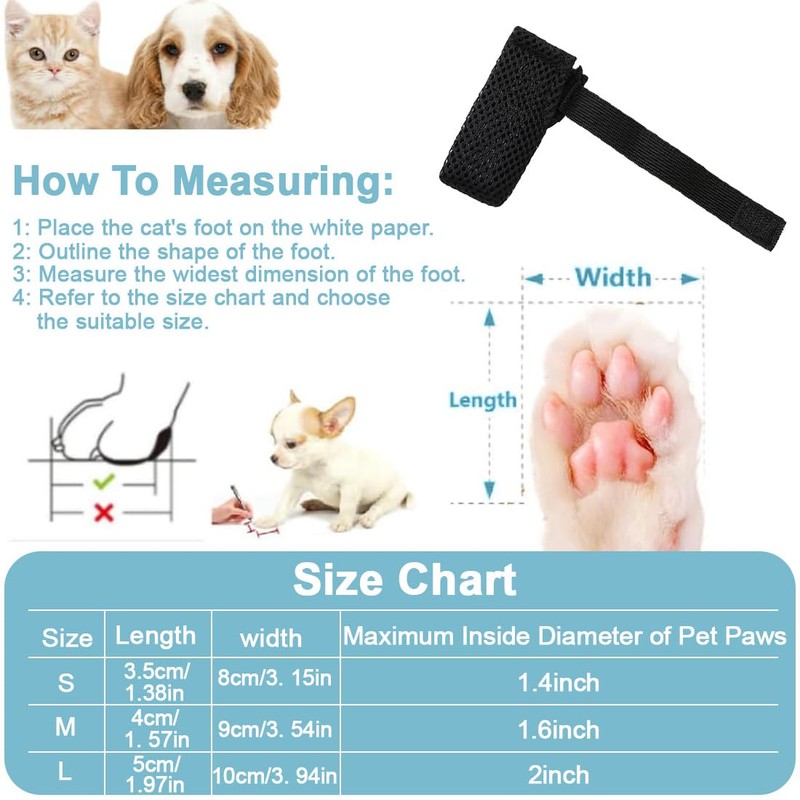 How To Measuring:

1: Place the cat's foot on the white paper.
2: Outline the shape of the foot.
3: Measure the widest dimension of the foot.
4: Refer to the size chart and choose the suitable size.

Width

Length

Size Chart

| Size | Length | width | Maximum Inside Diameter of Pet Paws |
|---|---|---|---|
| S | 3.5cm/ 1.38in | 8cm/3. 15in | 1.4inch |
| M | 4cm/ 1. 57in | 9cm/3. 54in | 1.6inch |
| L | 5cm/ 1.97in | 10cm/3. 94in | 2inch |