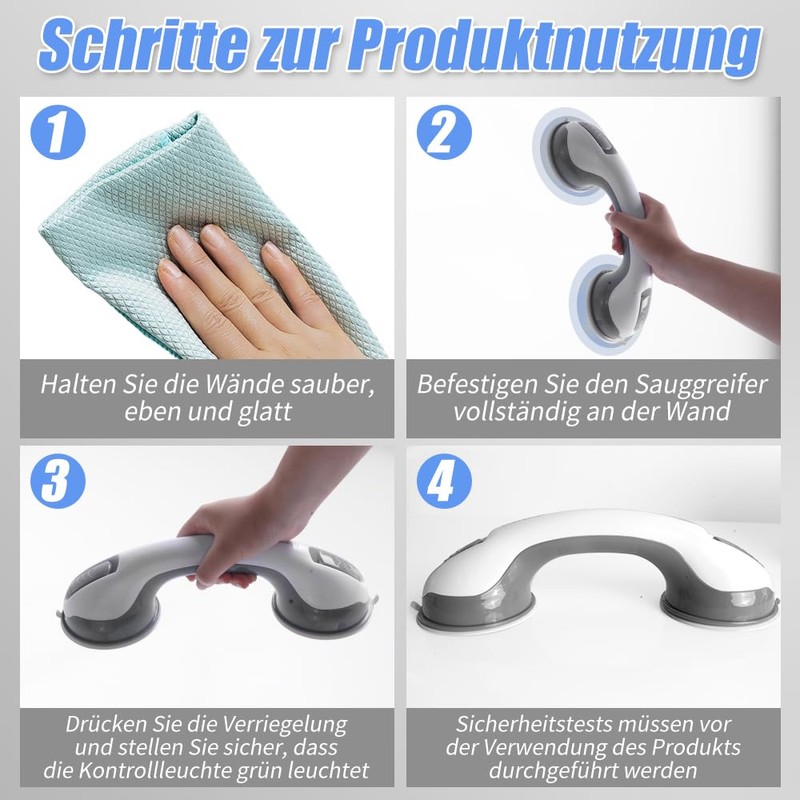 Schritte zur Produktnutzung

1

Halten Sie die Wände sauber, eben und glatt

2

Befestigen Sie den Sauggreifer vollständig an der Wand

3

Drücken Sie die Verriegelung und stellen Sie sicher, dass die Kontrollleuchte grün leuchtet

4

Sicherheitstests müssen vor der Verwendung des Produkts durchgeführt werden