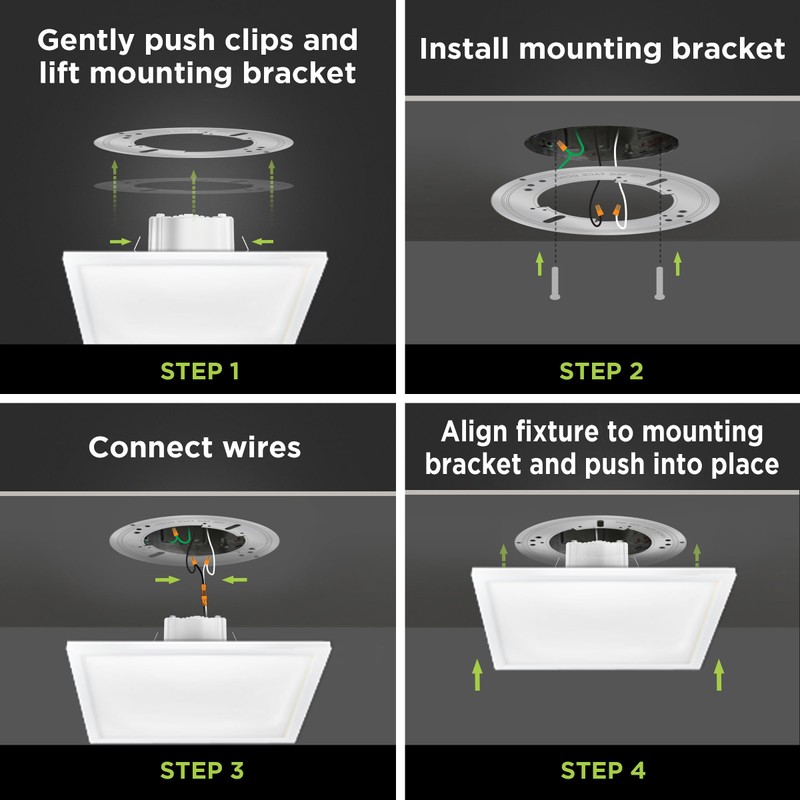 Gently push clips and lift mounting bracket

STEP 1

Install mounting bracket

STEP 2

Connect wires

STEP 3

Align fixture to mounting bracket and push into place

STEP 4