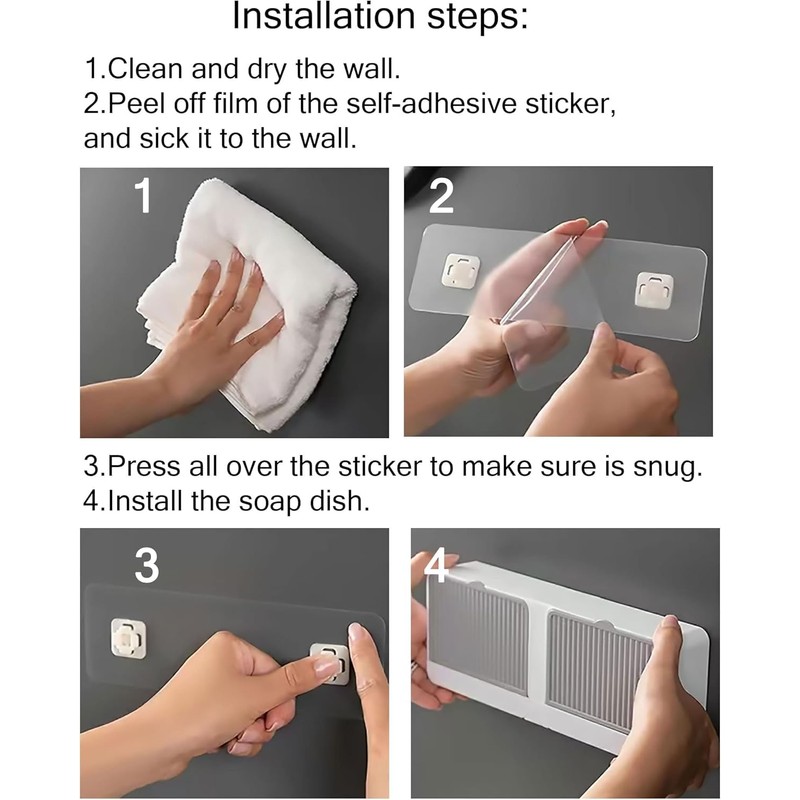 Installation steps:

1.Clean and dry the wall.
2.Peel off film of the self-adhesive sticker, and sick it to the wall.

1

2

3.Press all over the sticker to make sure is snug.
4.Install the soap dish.

3

4