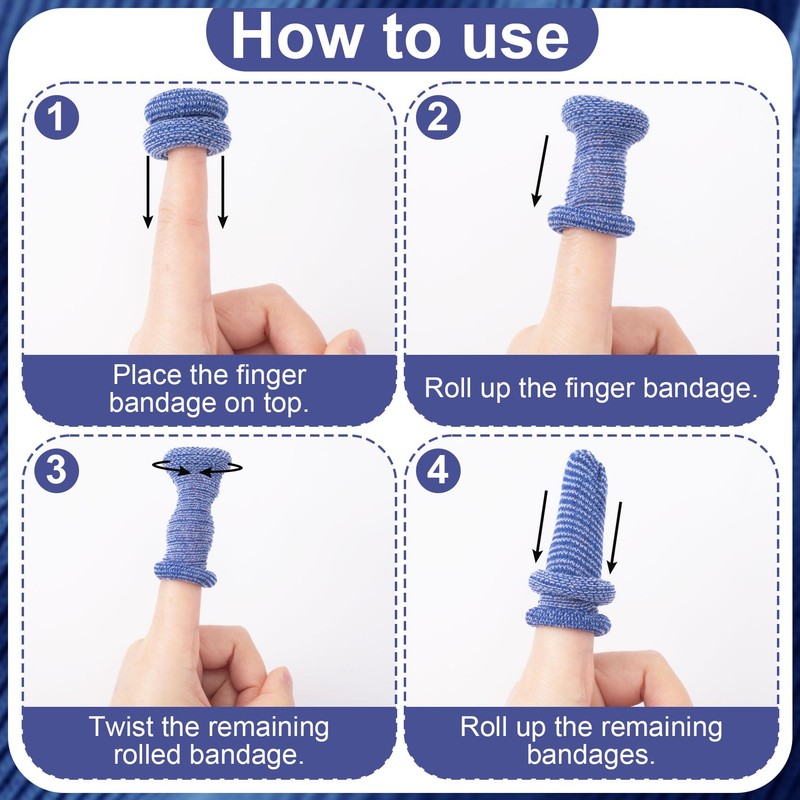 How to use

1

Place the finger bandage on top.

2

Roll up the finger bandage.

3

Twist the remaining rolled bandage.

4

Roll up the remaining bandages.