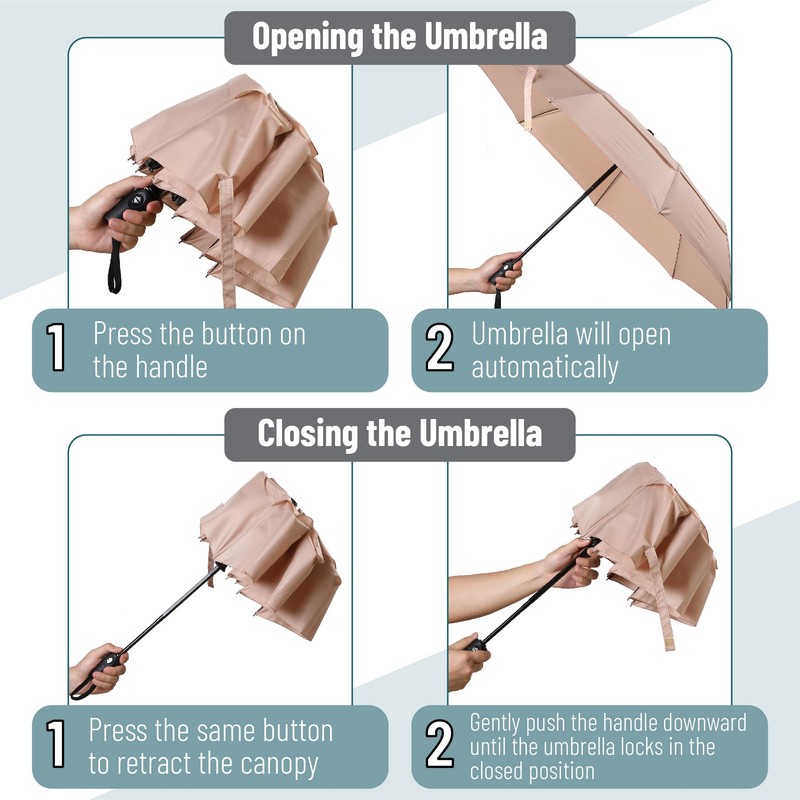 Opening the Umbrella

1 Press the button on the handle

2 Umbrella will open automatically

Closing the Umbrella

1 Press the same button to retract the canopy

2 Gently push the handle downward until the umbrella locks in the closed position