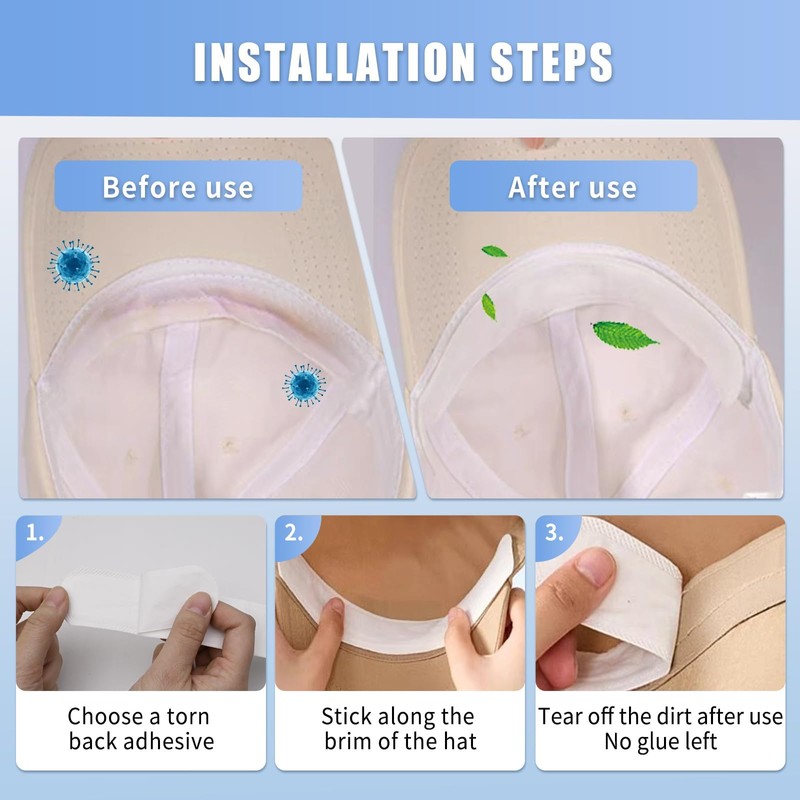 INSTALLATION STEPS

Before use

After use

1.

Choose a torn back adhesive

2.

Stick along the brim of the hat

3.

Tear off the dirt after use
No glue left