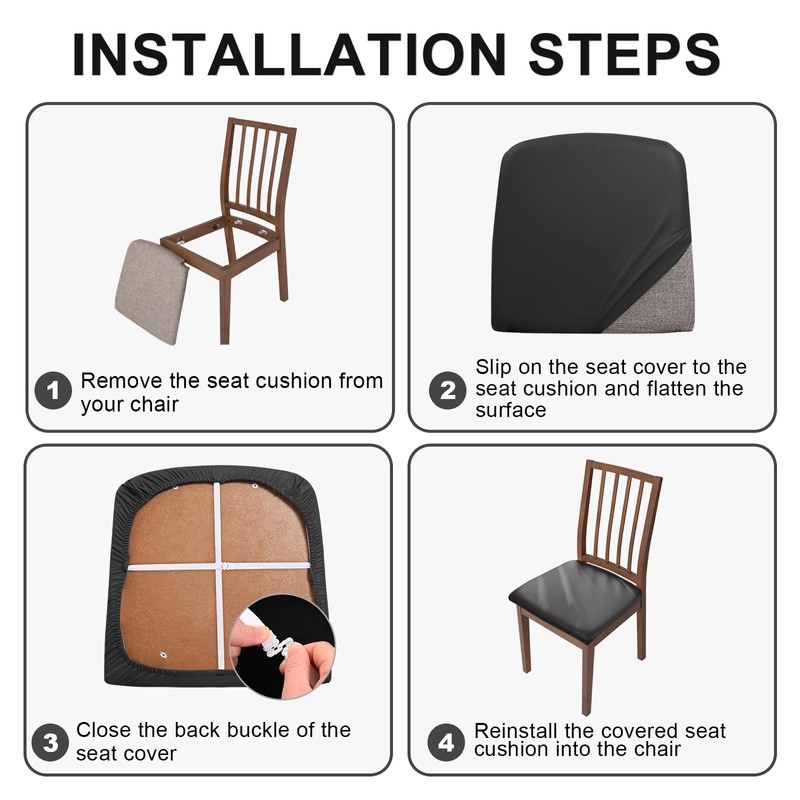 INSTALLATION STEPS

1 Remove the seat cushion from your chair

2 Slip on the seat cover to the seat cushion and flatten the surface

3 Close the back buckle of the seat cover

4 Reinstall the covered seat cushion into the chair