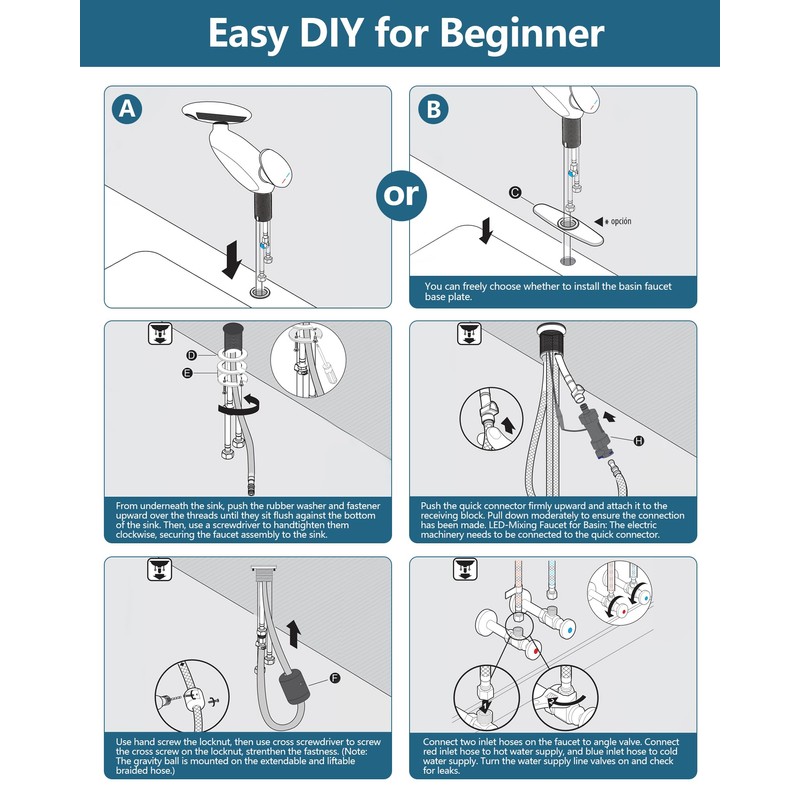 Easy DIY for Beginner

A

or

B

C

opción

You can freely choose whether to install the basin faucet base plate.

D

E

From underneath the sink, push the rubber washer and fastener upward over the threads until they sit flush against the bottom of the sink. Then, use a screwdriver to handtighten them clockwise, securing the faucet assembly to the sink.

H

Push the quick connector firmly upward and attach it to the receiving block. Pull down moderately to ensure the connection has been made. LED-Mixing Faucet for Basin: The electric machinery needs to be connected to the quick connector.

F

Use hand screw the locknut, then use cross screwdriver to screw the cross screw on the locknut, strenthen the fastness. (Note: The gravity ball is mounted on the extendable and liftable braided hose.)

Connect two inlet hoses on the faucet to angle valve. Connect red inlet hose to hot water supply, and blue inlet hose to cold water supply. Turn the water supply line valves on and check for leaks.