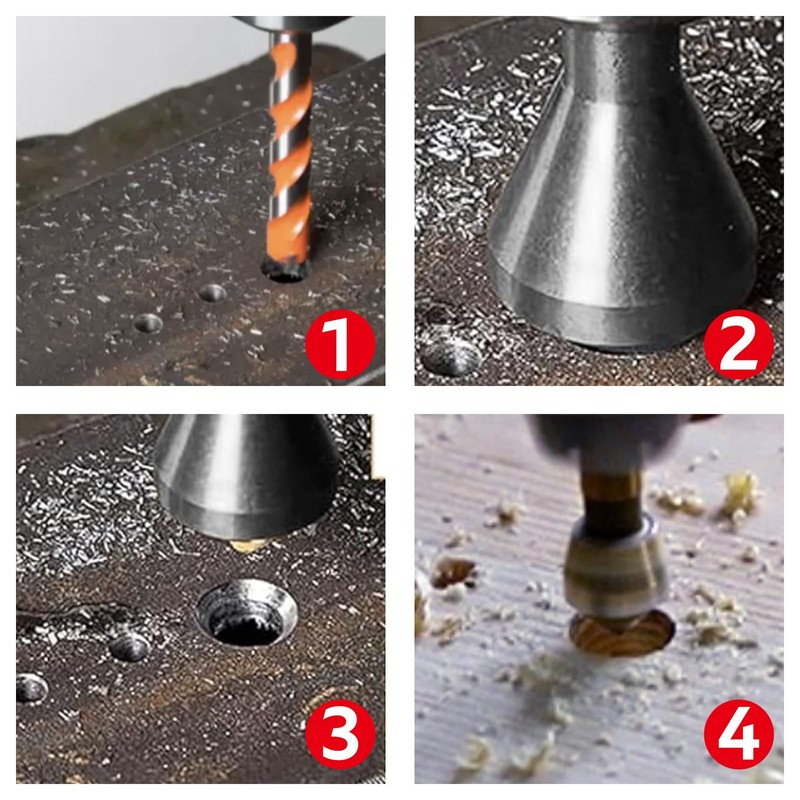 1
2
3
4