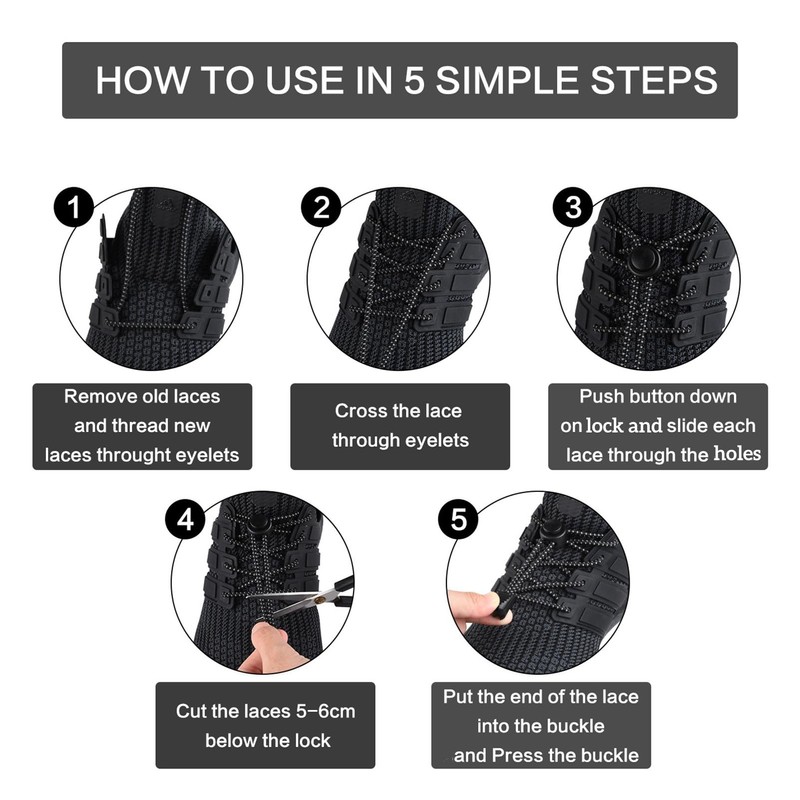 HOW TO USE IN 5 SIMPLE STEPS

1

Remove old laces and thread new laces throught eyelets

2

Cross the lace through eyelets

3

Push button down on lock and slide each lace through the holes

4

Cut the laces 5-6cm below the lock

5

Put the end of the lace into the buckle and Press the buckle