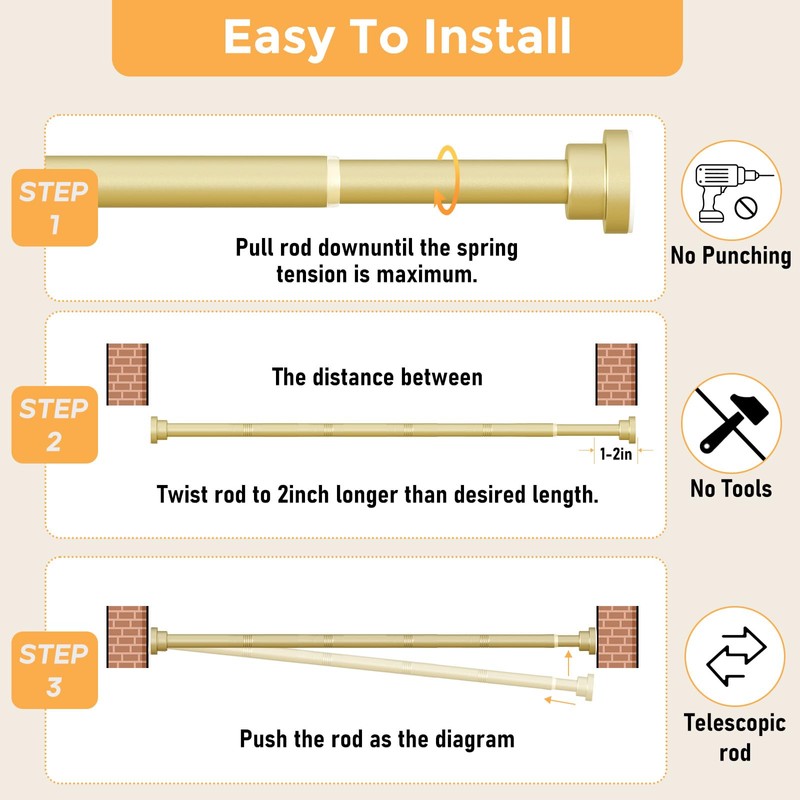 Easy To Install

STEP 1

Pull rod downuntil the spring tension is maximum.

No Punching

STEP 2

The distance between

1-2in

Twist rod to 2inch longer than desired length.

No Tools

STEP 3

Push the rod as the diagram

Telescopic rod