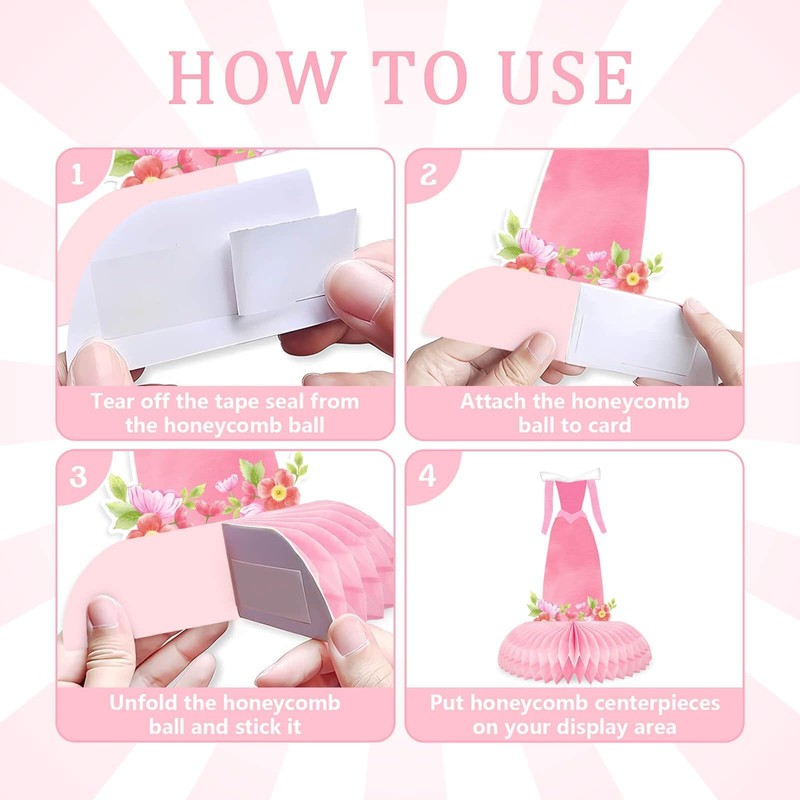 HOW TO USE

1
Tear off the tape seal from the honeycomb ball

2
Attach the honeycomb ball to card

3
Unfold the honeycomb ball and stick it

4
Put honeycomb centerpieces on your display area