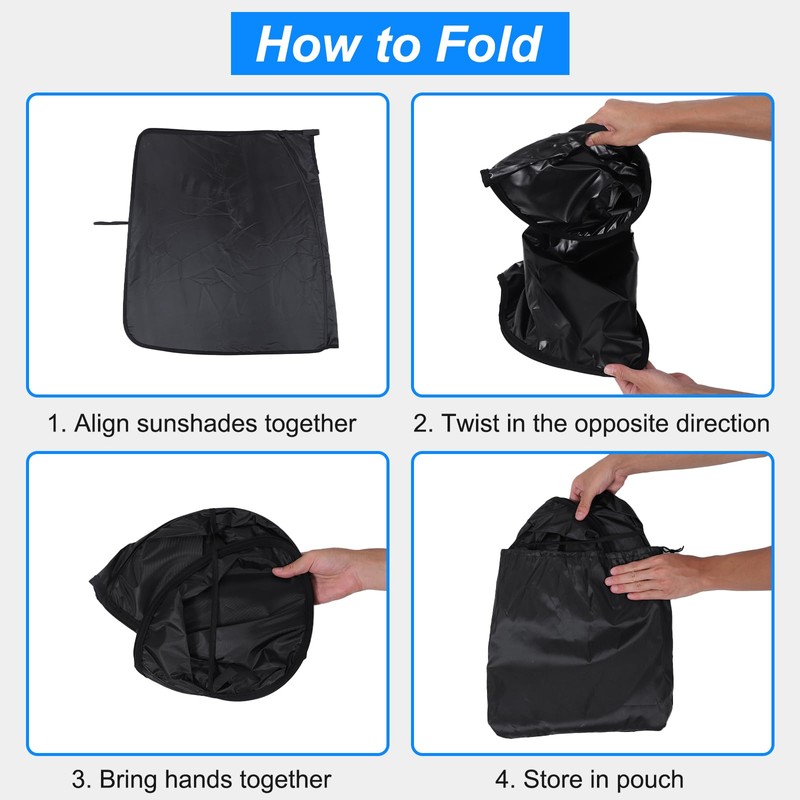 How to Fold

1. Align sunshades together

2. Twist in the opposite direction

3. Bring hands together

4. Store in pouch