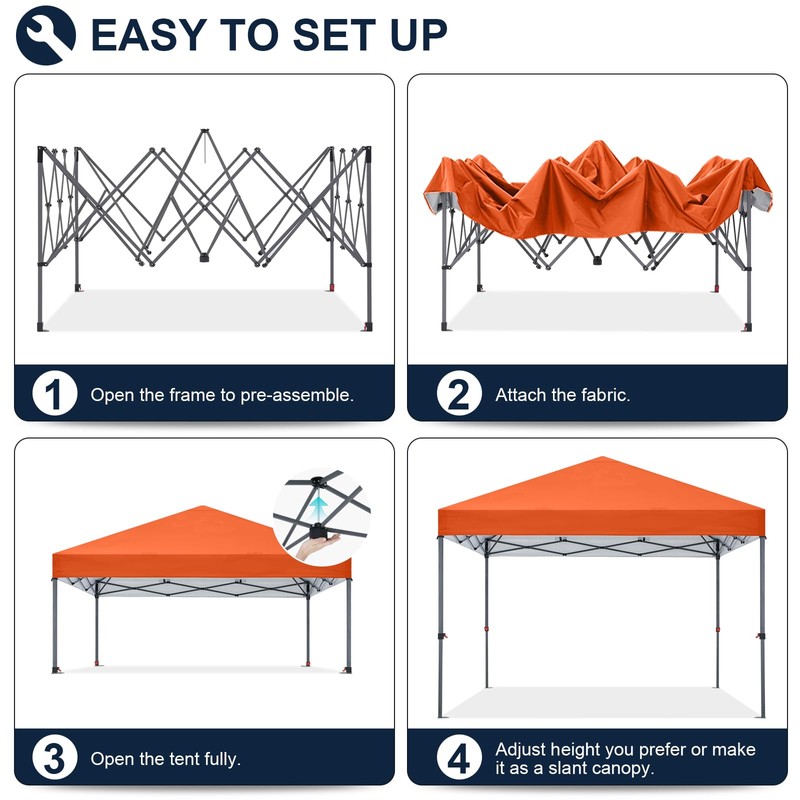 EASY TO SET UP

1 Open the frame to pre-assemble.

2 Attach the fabric.

3 Open the tent fully.

4 Adjust height you prefer or make it as a slant canopy.