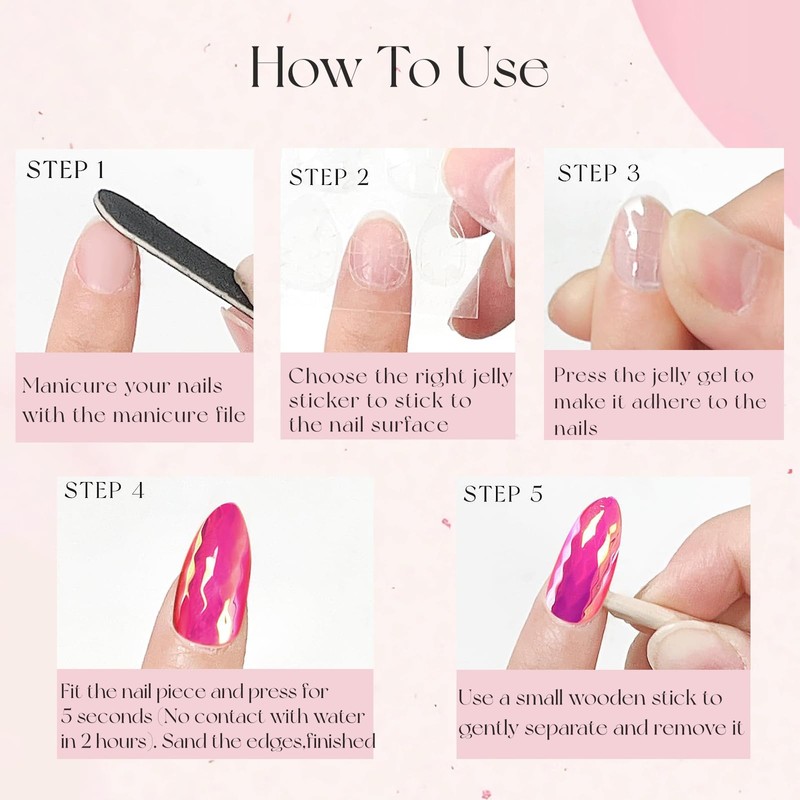 How To Use

STEP 1

Manicure your nails with the manicure file

STEP 2

Choose the right jelly sticker to stick to the nail surface

STEP 3

Press the jelly gel to make it adhere to the nails

STEP 4

Fit the nail piece and press for 5 seconds (No contact with water in 2 hours). Sand the edges,finished

STEP 5

Use a small wooden stick to gently separate and remove it