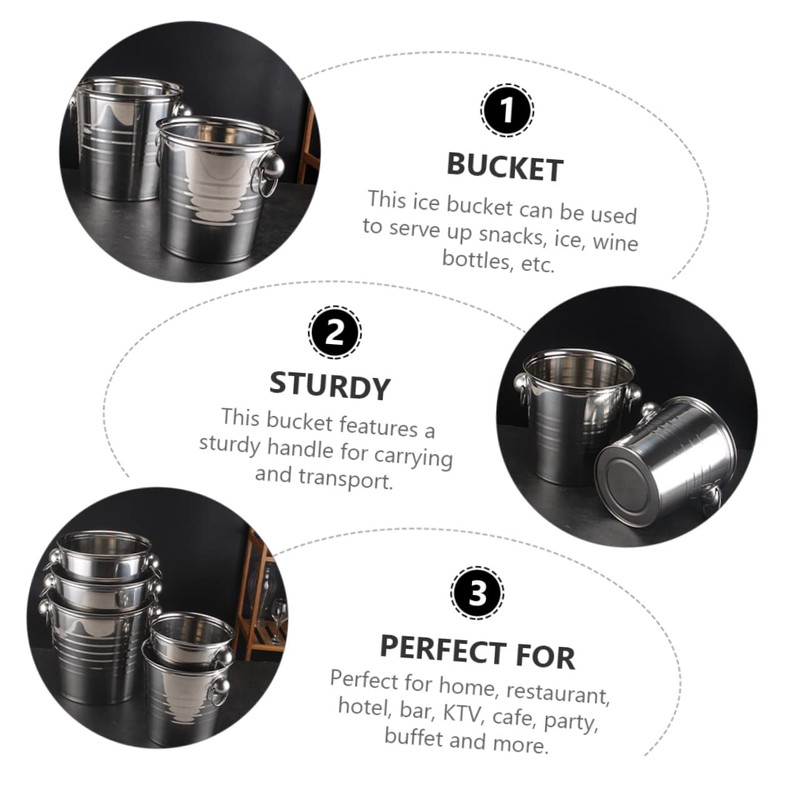 1

BUCKET

This ice bucket can be used to serve up snacks, ice, wine bottles, etc.

2

STURDY

This bucket features a sturdy handle for carrying and transport.

3

PERFECT FOR

Perfect for home, restaurant, hotel, bar, KTV, cafe, party, buffet and more.