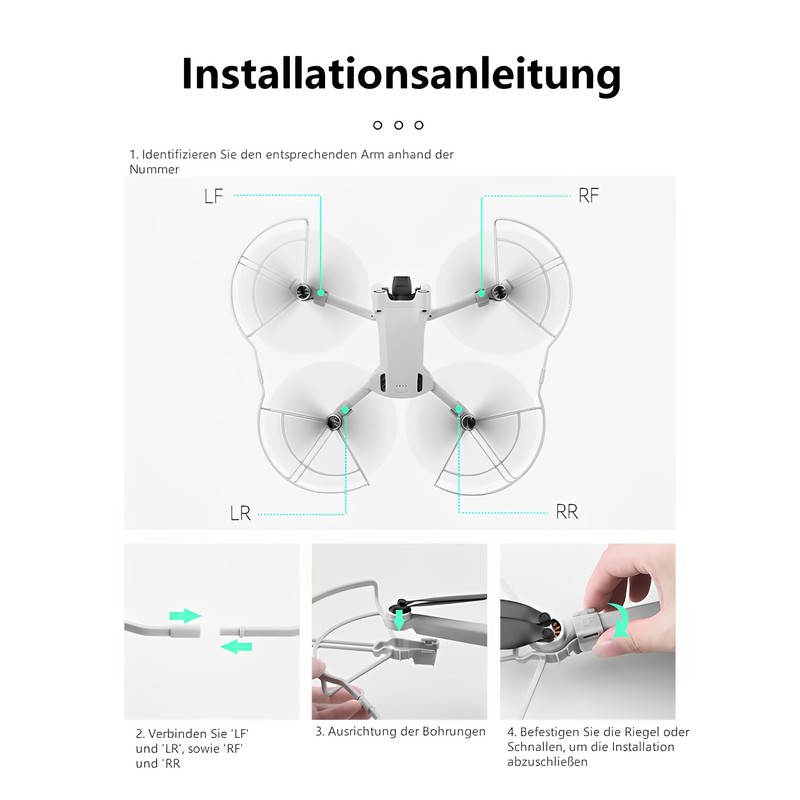 Installationsanleitung

1. Identifizieren Sie den entsprechenden Arm anhand der Nummer

LF

RF

LR

RR

2. Verbinden Sie 'LF' und 'LR', sowie 'RF' und 'RR

3. Ausrichtung der Bohrungen

4. Befestigen Sie die Riegel oder Schnallen, um die Installation abzuschließen