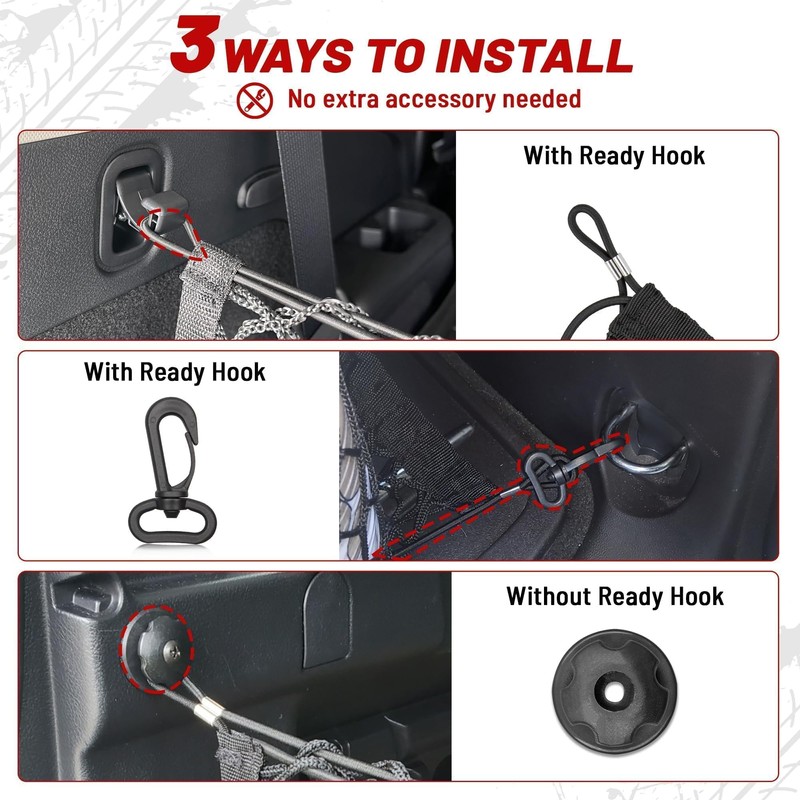 3 WAYS TO INSTALL

No extra accessory needed

With Ready Hook

With Ready Hook

Without Ready Hook