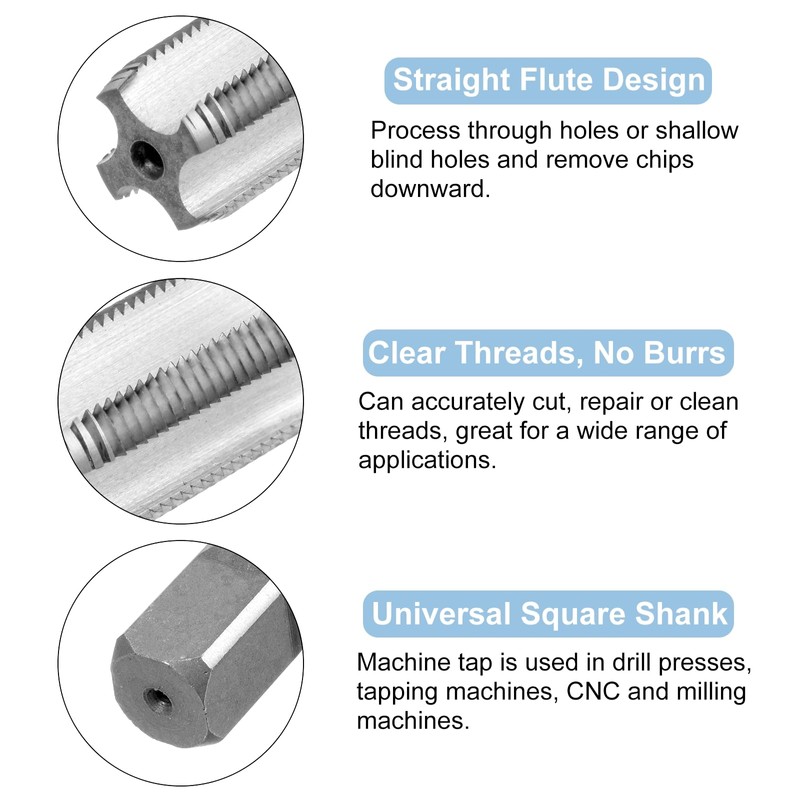 Straight Flute Design

Process through holes or shallow blind holes and remove chips downward.

Clear Threads, No Burrs

Can accurately cut, repair or clean threads, great for a wide range of applications.

Universal Square Shank

Machine tap is used in drill presses, tapping machines, CNC and milling machines.