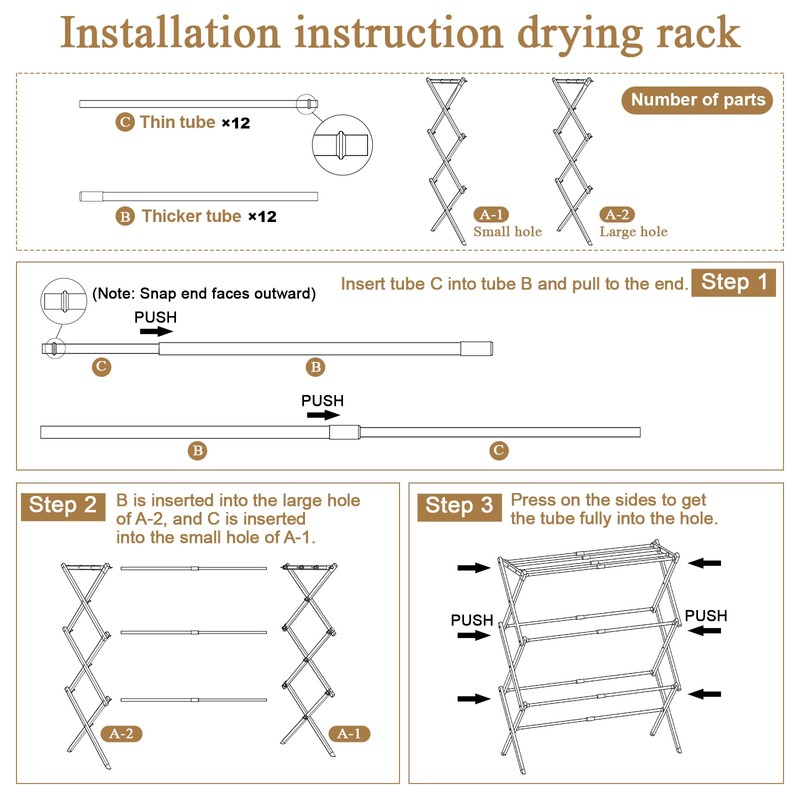 Installation instruction drying rack

C Thin tube ×12

B Thicker tube ×12

A-1 Small hole

A-2 Large hole

Number of parts

(Note: Snap end faces outward)

Insert tube C into tube B and pull to the end. Step 1

PUSH

C

B

PUSH

B

C

Step 2 B is inserted into the large hole of A-2, and C is inserted into the small hole of A-1.

A-2

A-1

Step 3 Press on the sides to get the tube fully into the hole.

PUSH

PUSH