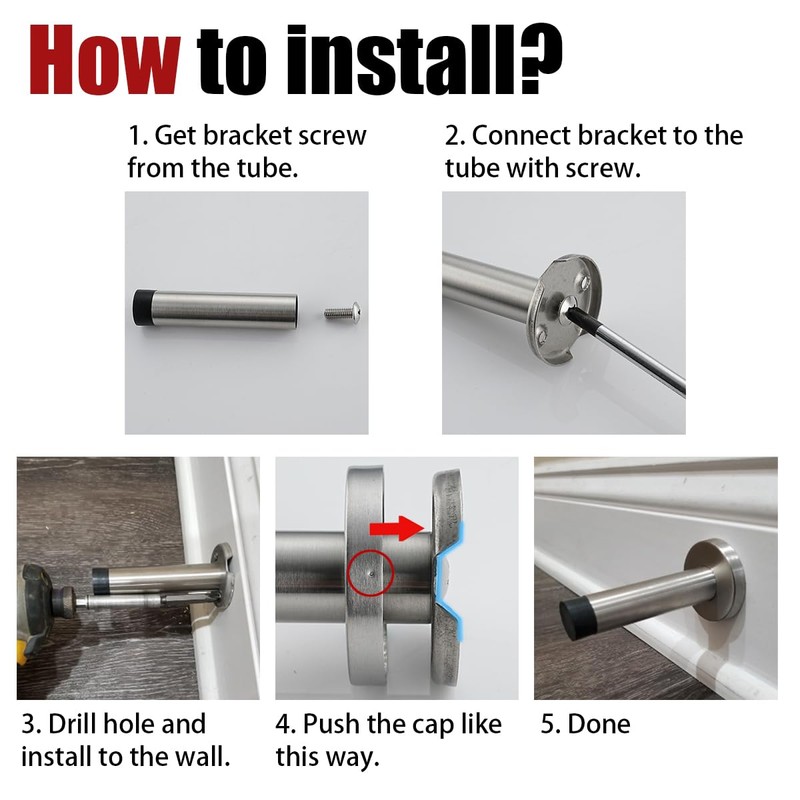 How to install?

1. Get bracket screw from the tube.

2. Connect bracket to the tube with screw.

3. Drill hole and install to the wall.

4. Push the cap like this way.

5. Done