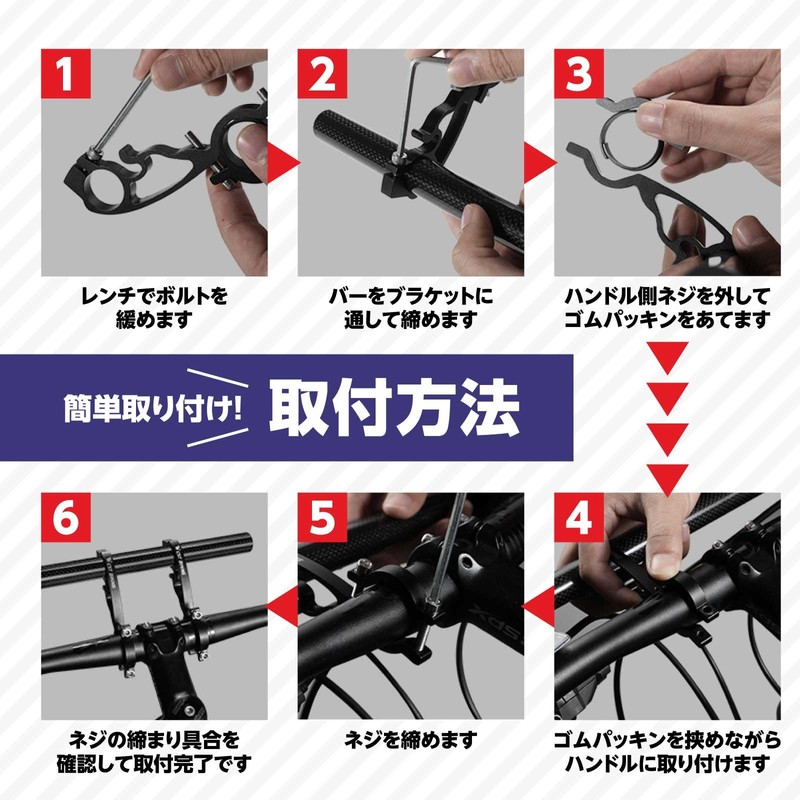 1

レンチでボルトを緩めます

2

バーをブラケットに通して締めます

3

ハンドル側ネジを外してゴムパッキンをあてます

簡単取り付け!

取付方法

6

ネジの締まり具合を確認して取付完了です

5

ネジを締めます

4

ゴムパッキンを挟めながらハンドルに取り付けます