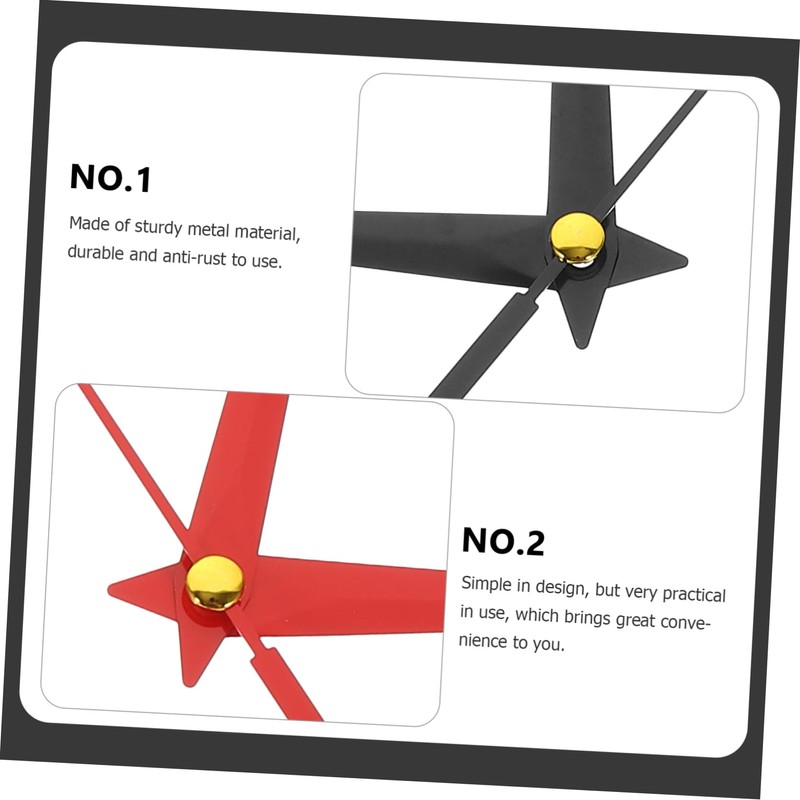 NO.1

Made of sturdy metal material, durable and anti-rust to use.

NO.2

Simple in design, but very practical in use, which brings great convenience to you.