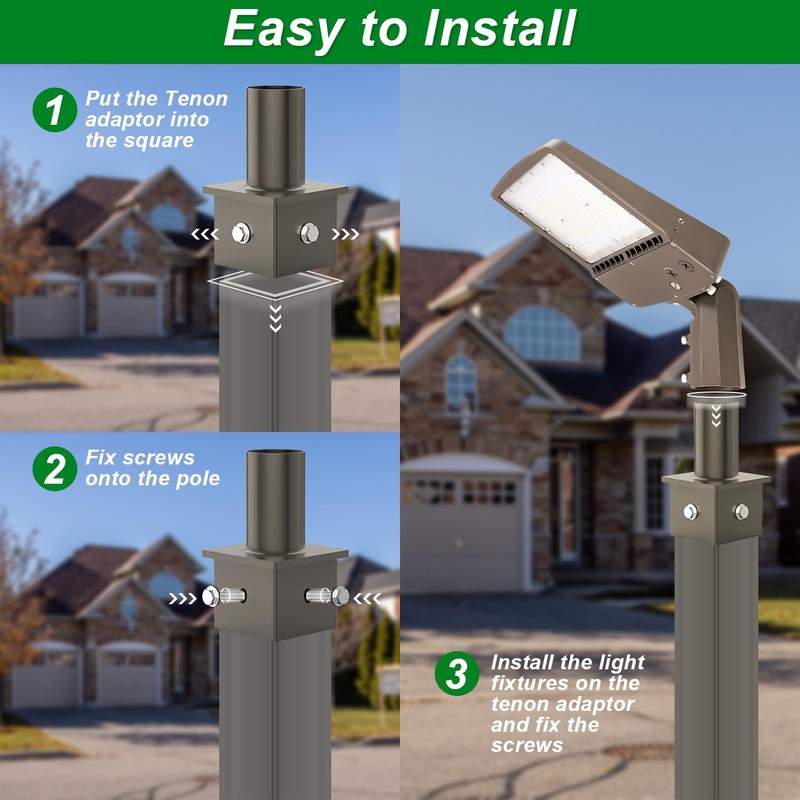 Easy to Install

1 Put the Tenon adaptor into the square

2 Fix screws onto the pole

3 Install the light fixtures on the tenon adaptor and fix the screws