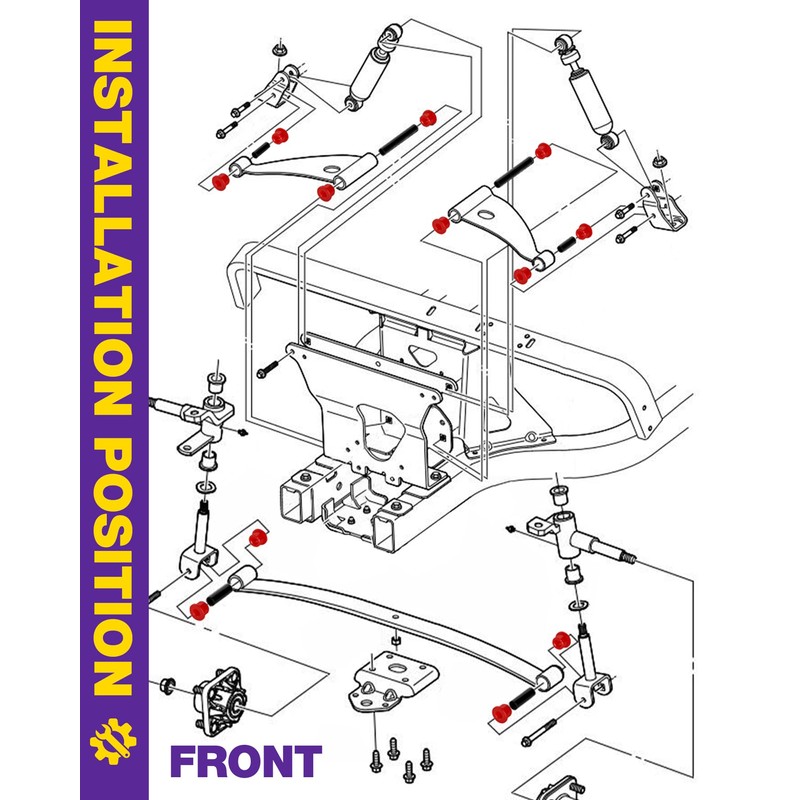 INSTALLATION POSITION

FRONT