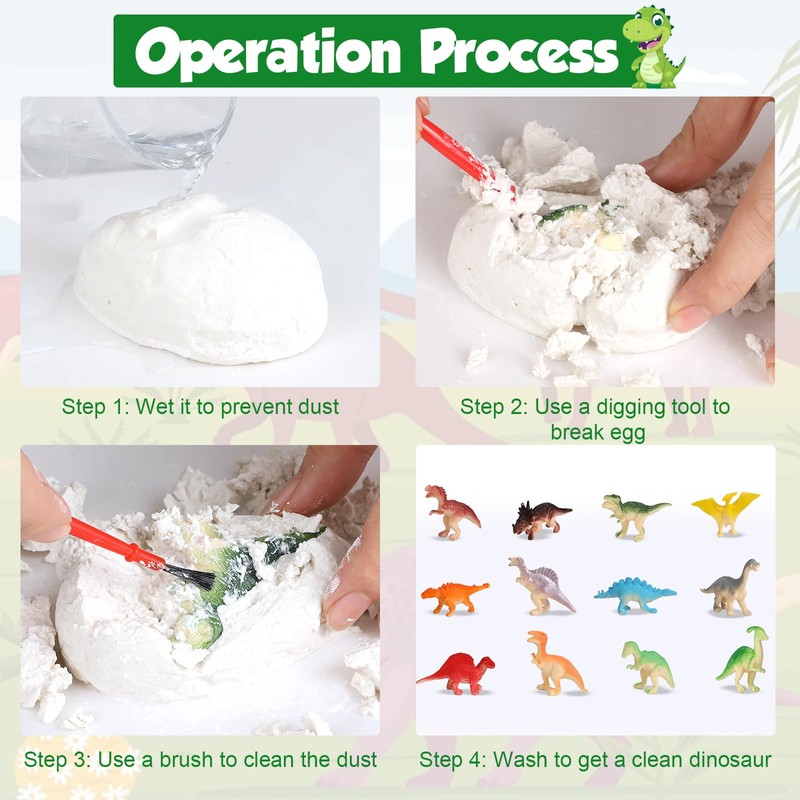 Operation Process

Step 1: Wet it to prevent dust

Step 2: Use a digging tool to break egg

Step 3: Use a brush to clean the dust

Step 4: Wash to get a clean dinosaur