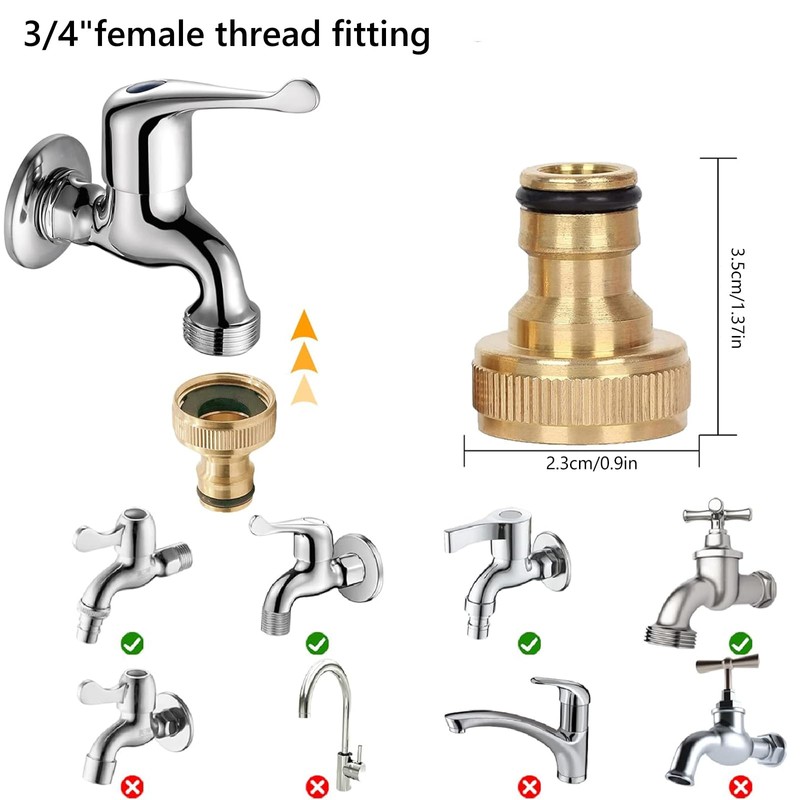 3/4"female thread fitting

3.5cm/1.37in

2.3cm/0.9in