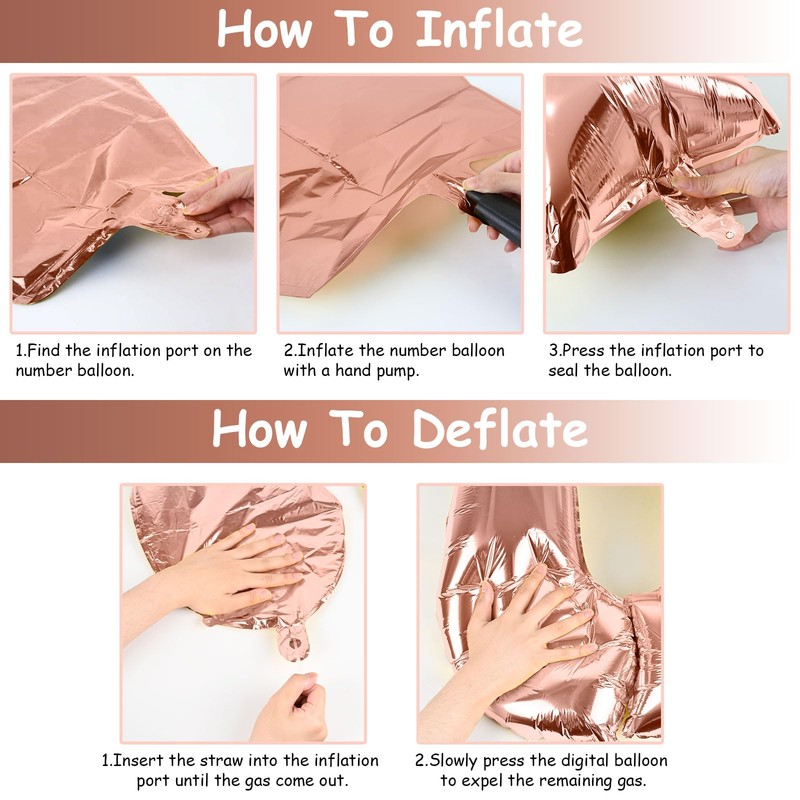 How To Inflate

1.Find the inflation port on the number balloon.

2.Inflate the number balloon with a hand pump.

3.Press the inflation port to seal the balloon.

How To Deflate

1.Insert the straw into the inflation port until the gas come out.

2.Slowly press the digital balloon to expel the remaining gas.