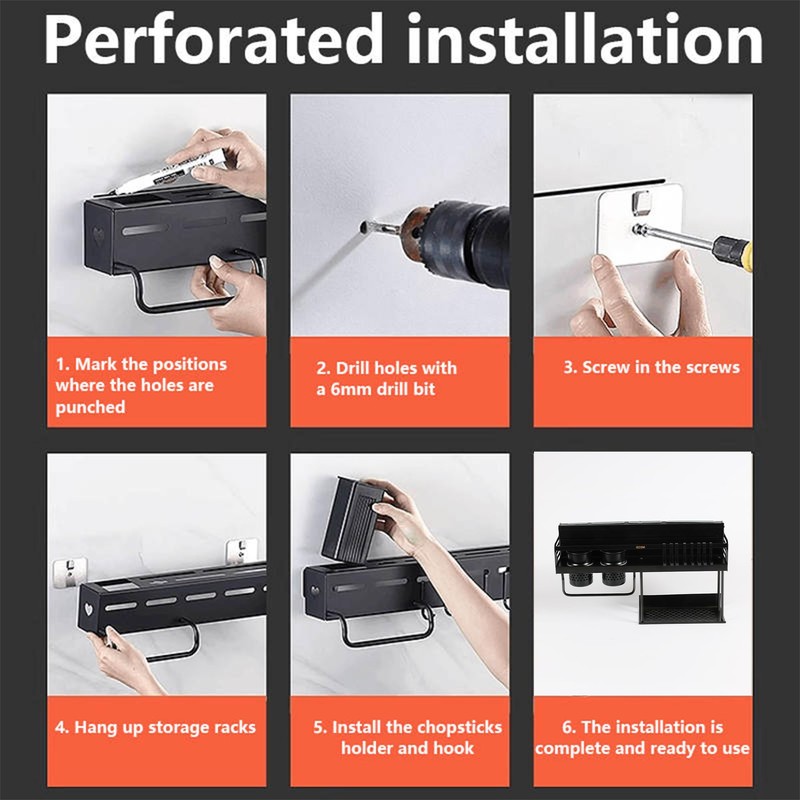 Perforated installation

1. Mark the positions where the holes are punched

2. Drill holes with a 6mm drill bit

3. Screw in the screws

4. Hang up storage racks

5. Install the chopsticks holder and hook

6. The installation is complete and ready to use