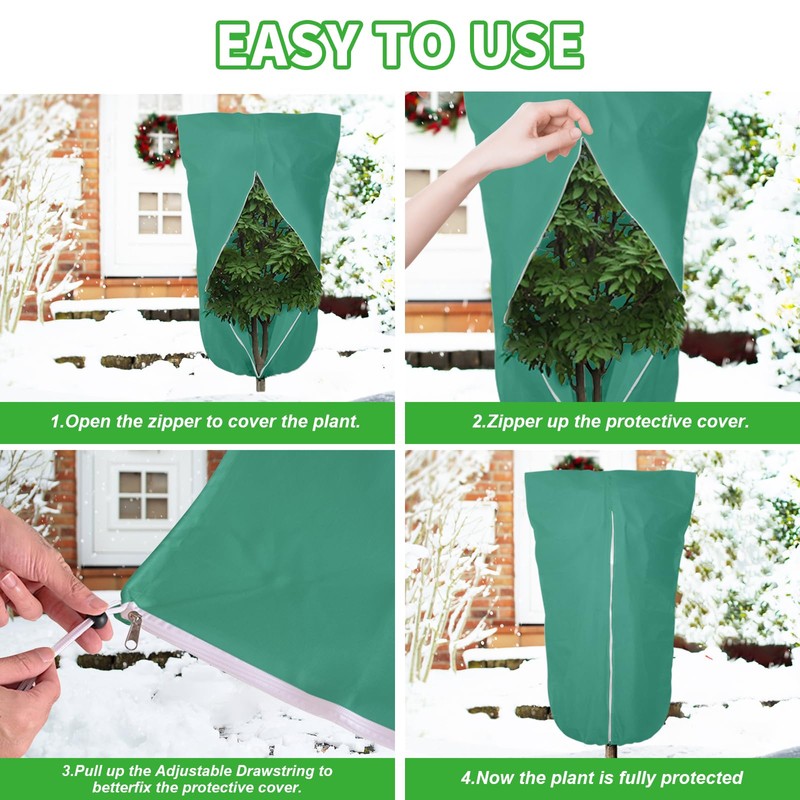 EASY TO USE

1.Open the zipper to cover the plant.

2.Zipper up the protective cover.

3.Pull up the Adjustable Drawstring to betterfix the protective cover.

4.Now the plant is fully protected