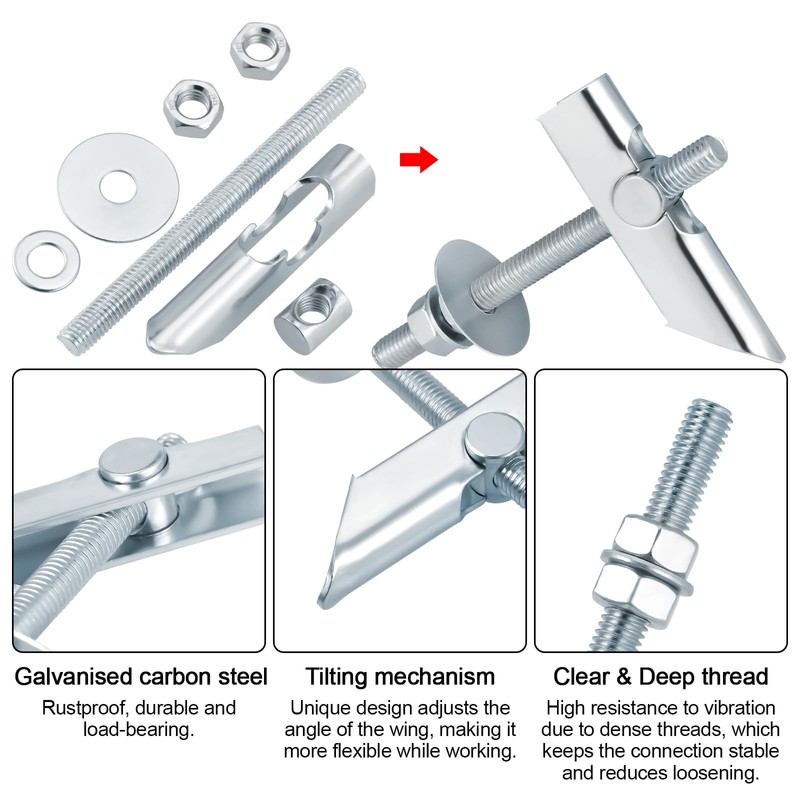 Galvanised carbon steel
Rustproof, durable and load-bearing.

Tilting mechanism
Unique design adjusts the angle of the wing, making it more flexible while working.

Clear & Deep thread
High resistance to vibration due to dense threads, which keeps the connection stable and reduces loosening.