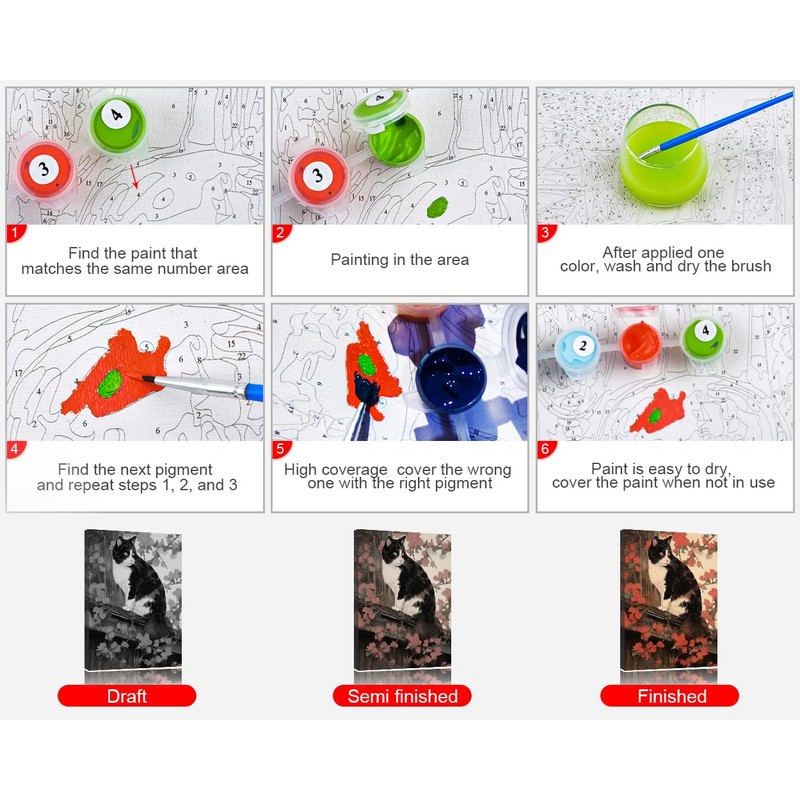 1
Find the paint that matches the same number area

2
Painting in the area

3
After applied one color, wash and dry the brush

4
Find the next pigment and repeat steps 1, 2, and 3

5
High coverage cover the wrong one with the right pigment

6
Paint is easy to dry, cover the paint when not in use

Draft

Semi finished

Finished