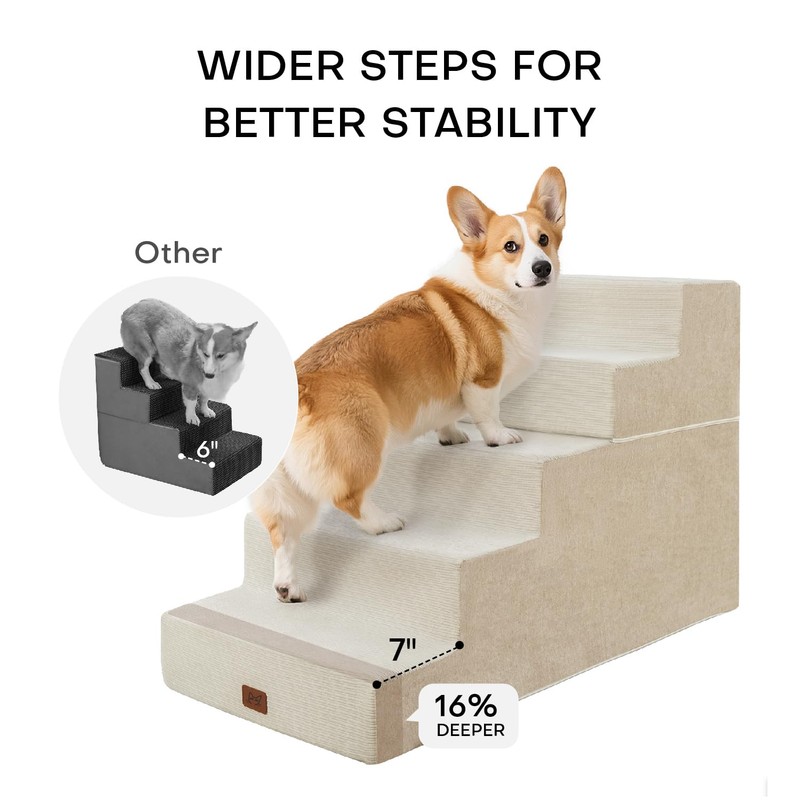 WIDER STEPS FOR BETTER STABILITY

Other

6"

7"

16%
DEEPER