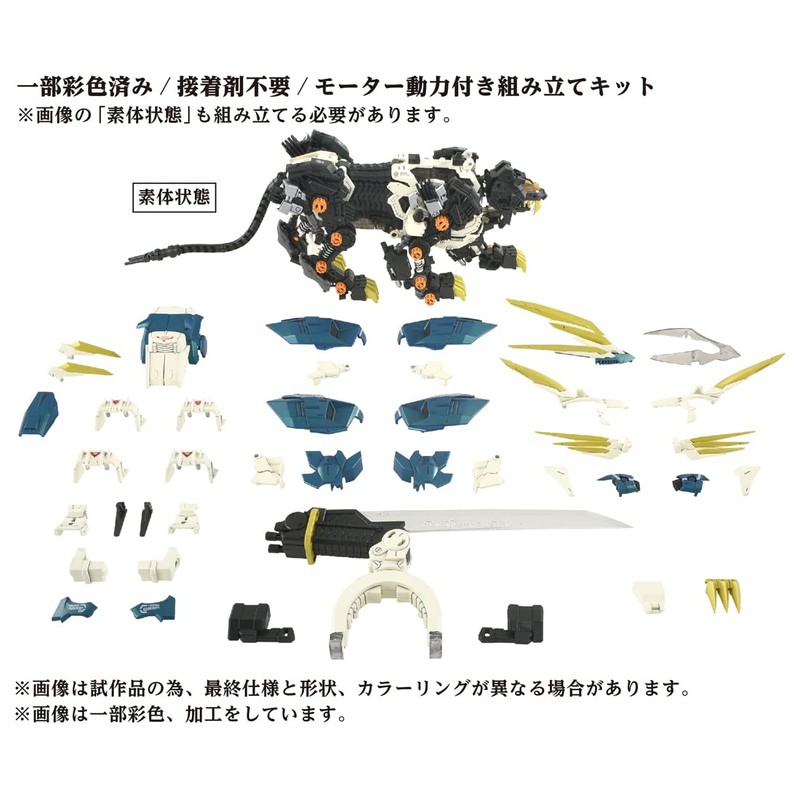 一部彩色済み / 接着剤不要 / モーター動力付き組み立てキット
※画像の「素体状態」も組み立てる必要があります。

素体状態

※画像は試作品の為、最終仕様と形状、カラーリングが異なる場合があります。
※画像は一部彩色、加工をしています。