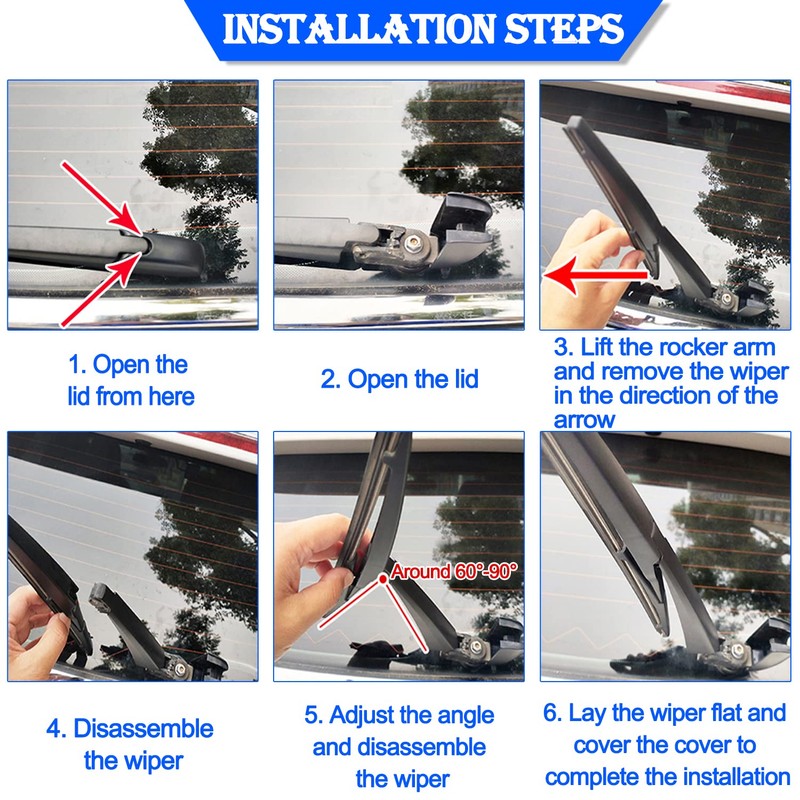 INSTALLATION STEPS

1. Open the lid from here

2. Open the lid

3. Lift the rocker arm and remove the wiper in the direction of the arrow

Around 60°-90°

4. Disassemble the wiper

5. Adjust the angle and disassemble the wiper

6. Lay the wiper flat and cover the cover to complete the installation