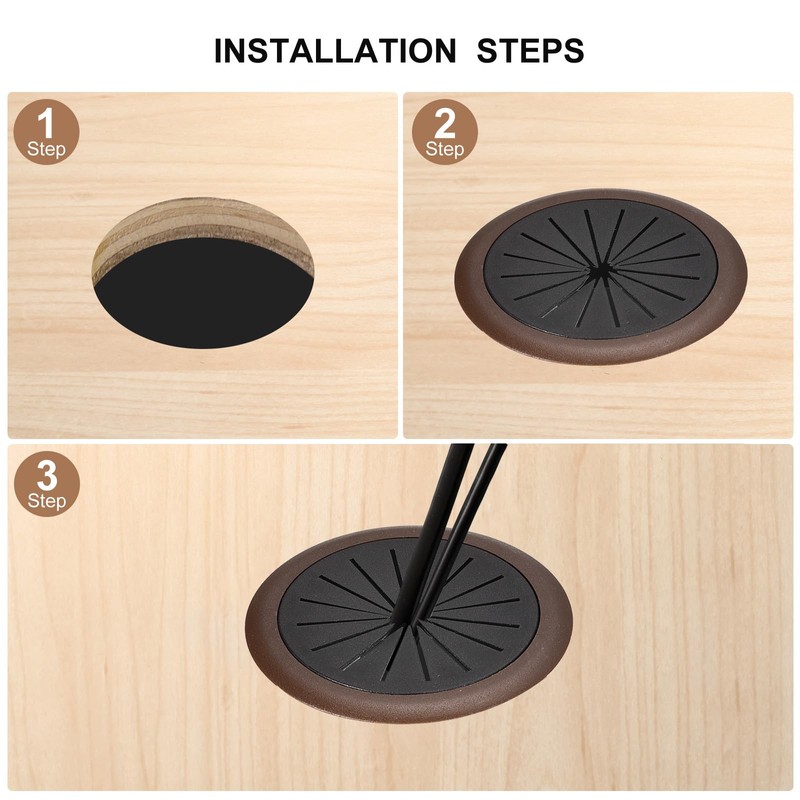 INSTALLATION STEPS

1
Step

2
Step

3
Step