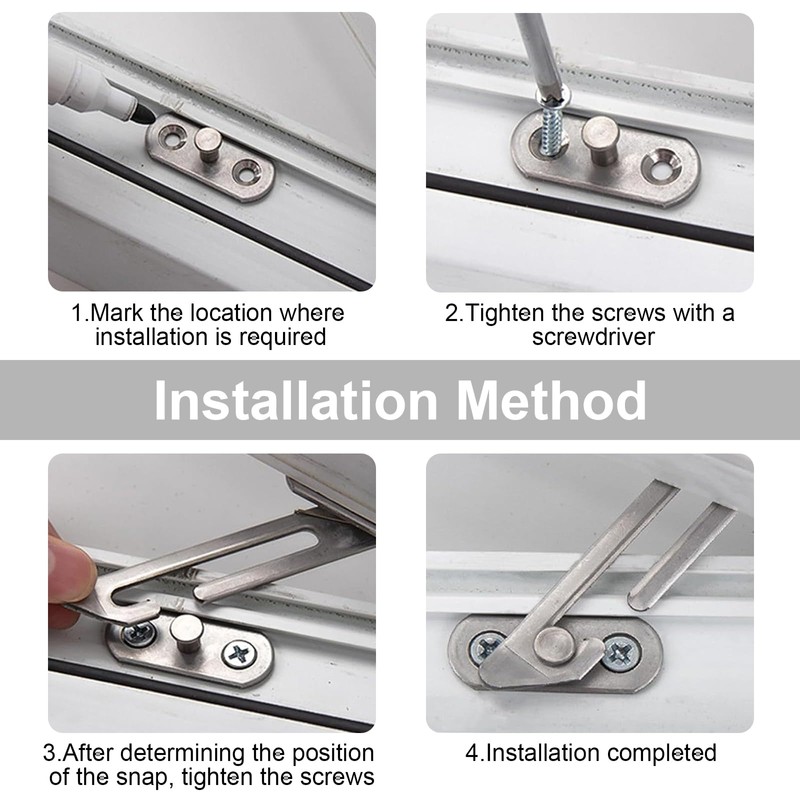 1.Mark the location where installation is required

2.Tighten the screws with a screwdriver

Installation Method

3.After determining the position of the snap, tighten the screws

4.Installation completed