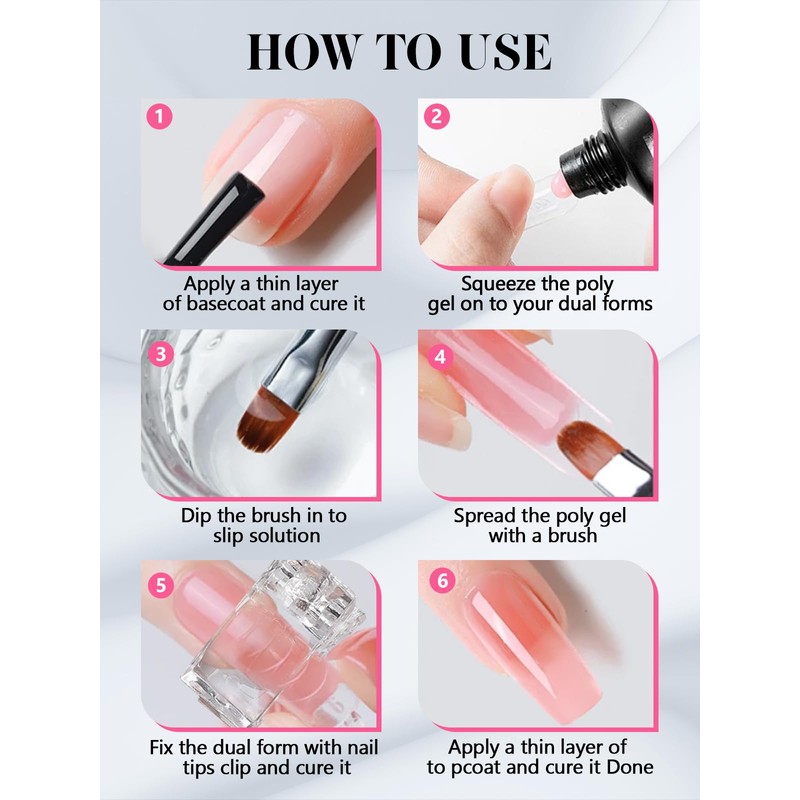 HOW TO USE

1
Apply a thin layer of basecoat and cure it

2
Squeeze the poly gel on to your dual forms

3
Dip the brush in to slip solution

4
Spread the poly gel with a brush

5
Fix the dual form with nail tips clip and cure it

6
Apply a thin layer of to pcoat and cure it Done