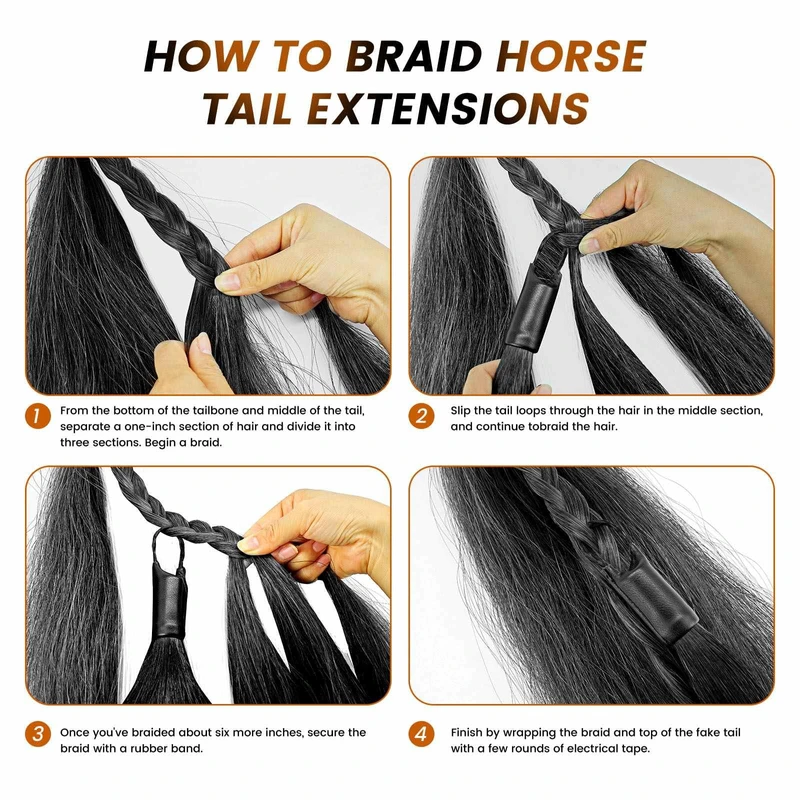 HOW TO BRAID HORSE TAIL EXTENSIONS

1 From the bottom of the tailbone and middle of the tail, separate a one-inch section of hair and divide it into three sections. Begin a braid.

2 Slip the tail loops through the hair in the middle section, and continue tobraid the hair.

3 Once you've braided about six more inches, secure the braid with a rubber band.

4 Finish by wrapping the braid and top of the fake tail with a few rounds of electrical tape.