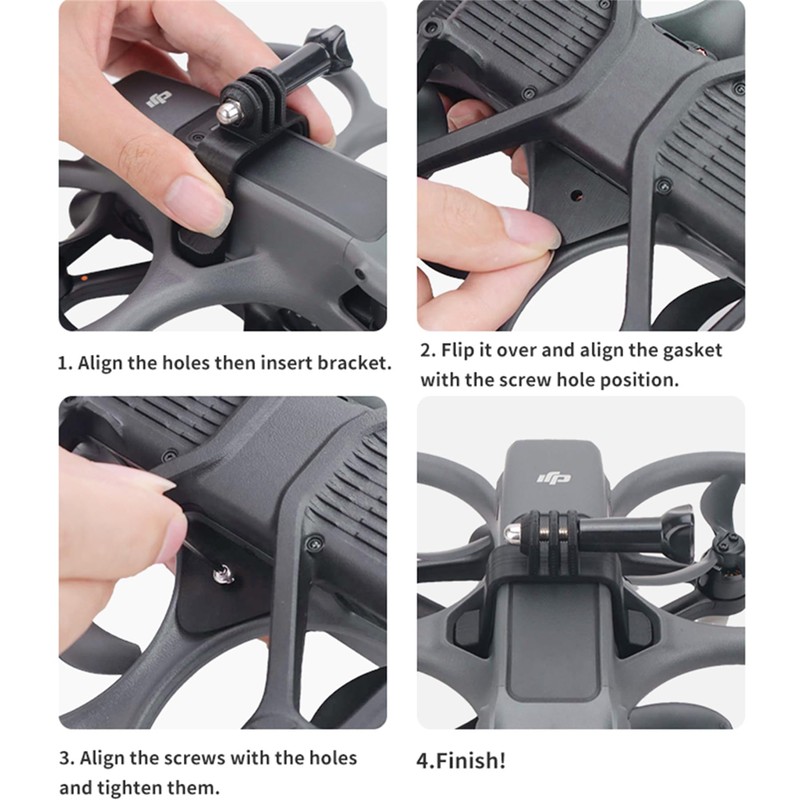 dji

1. Align the holes then insert bracket.

2. Flip it over and align the gasket with the screw hole position.

dji

3. Align the screws with the holes and tighten them.

4.Finish!