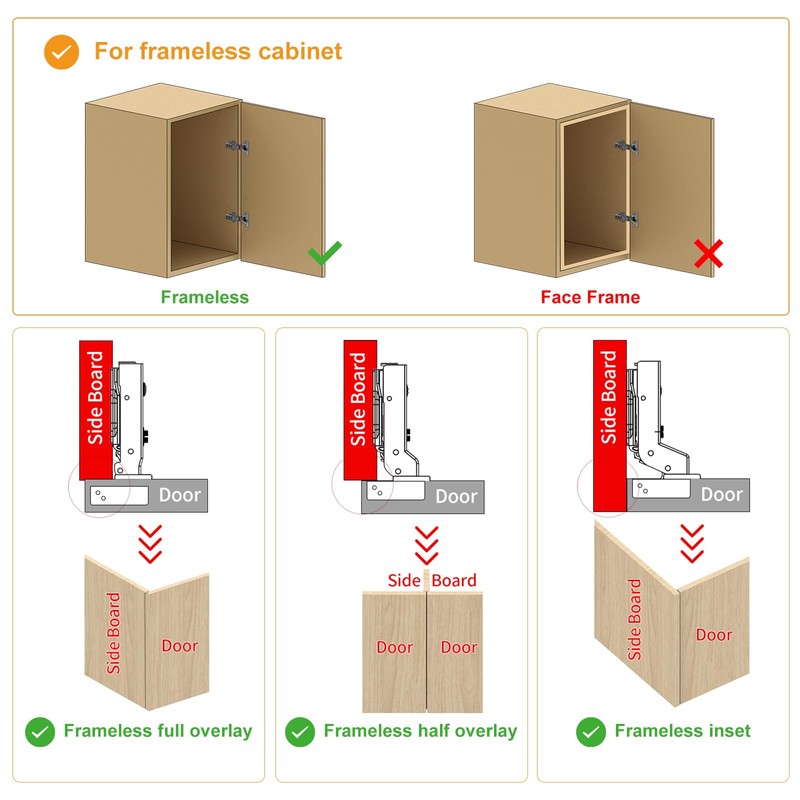 For frameless cabinet

Frameless

Face Frame

Side Board

Door

Side Board

Door

Frameless full overlay

Side Board

Door

Side Board

Door

Door

Frameless half overlay

Side Board

Door

Side Board

Door

Frameless inset