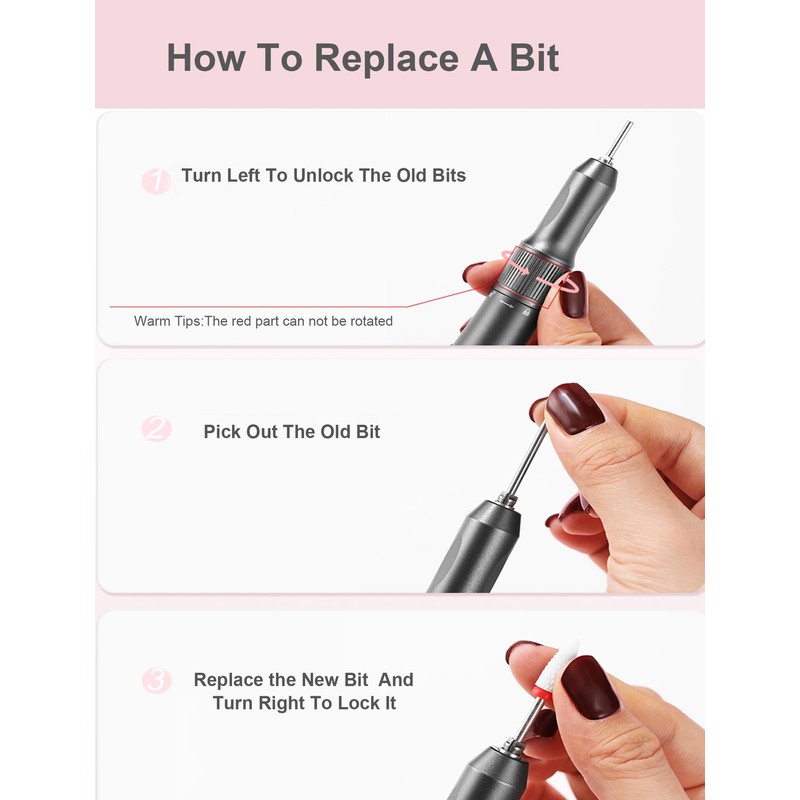 How To Replace A Bit

1 Turn Left To Unlock The Old Bits

Warm Tips:The red part can not be rotated

2 Pick Out The Old Bit

3 Replace the New Bit And Turn Right To Lock It